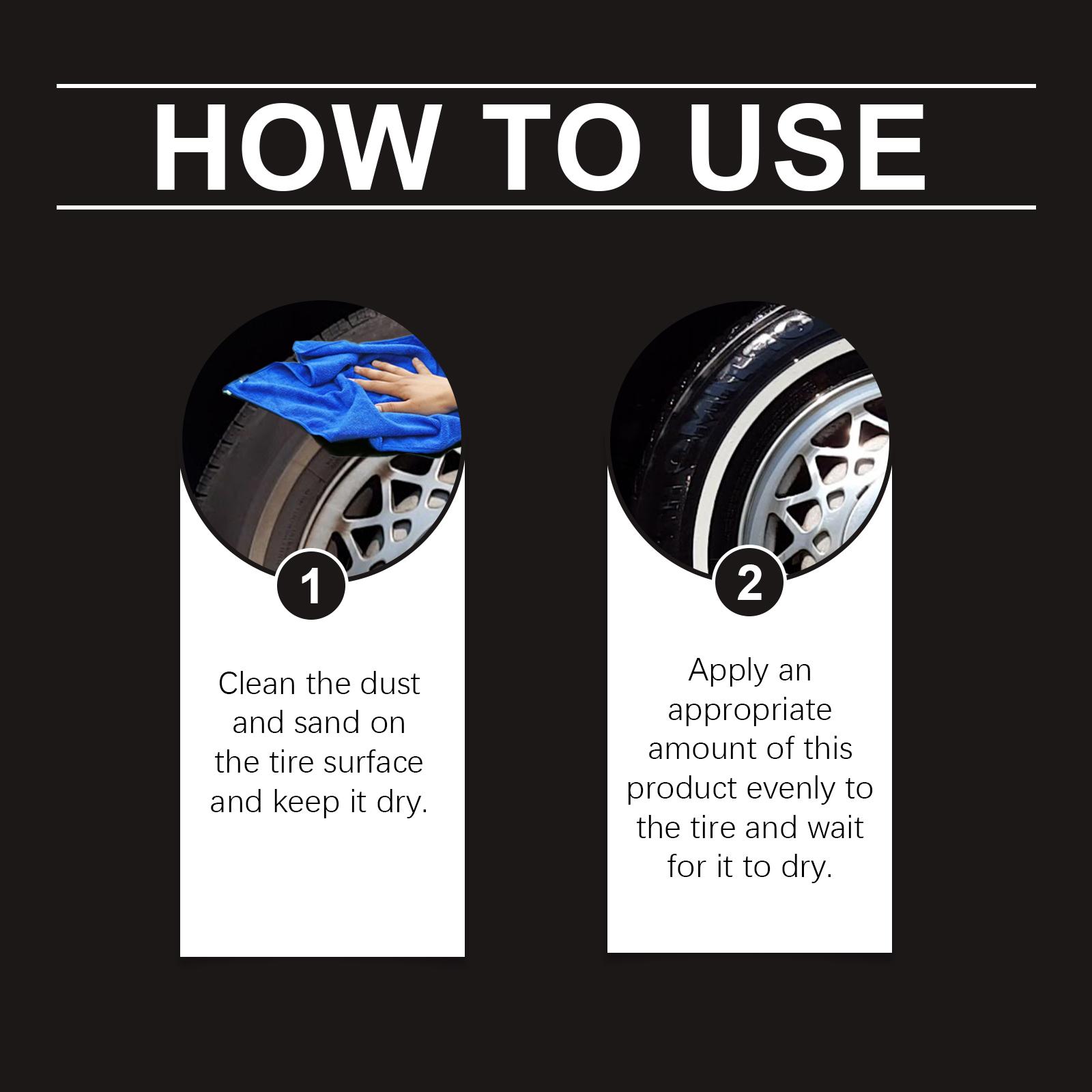 HOW TO USE

1

Clean the dust and sand on the tire surface and keep it dry.

2

Apply an appropriate amount of this product evenly to the tire and wait for it to dry.