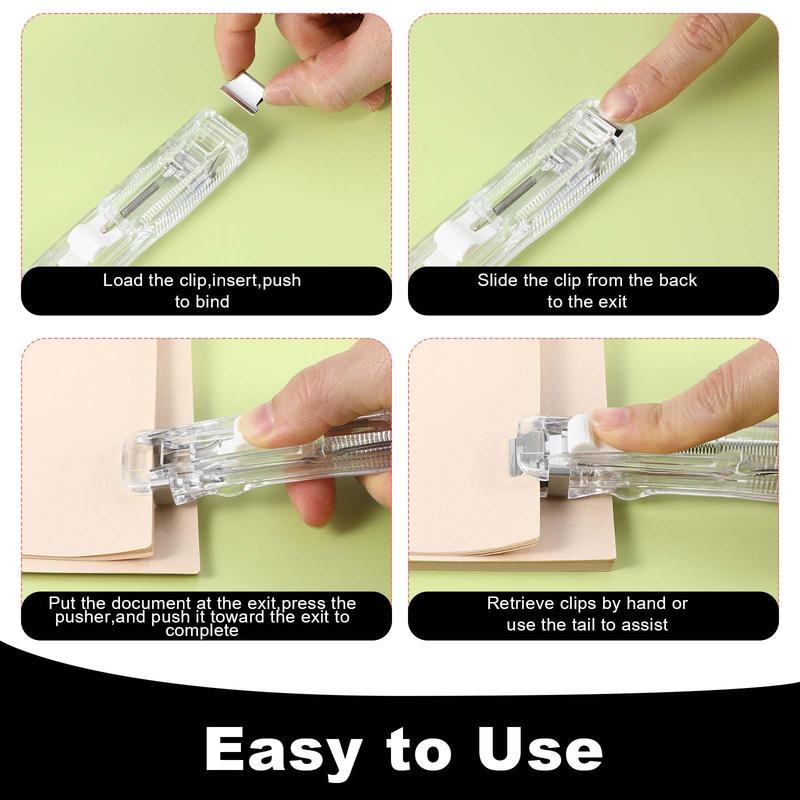 Load the clip,insert,push to bind

Slide the clip from the back to the exit

Put the document at the exit,press the pusher,and push it toward the exit to complete

Retrieve clips by hand or use the tail to assist

Easy to Use