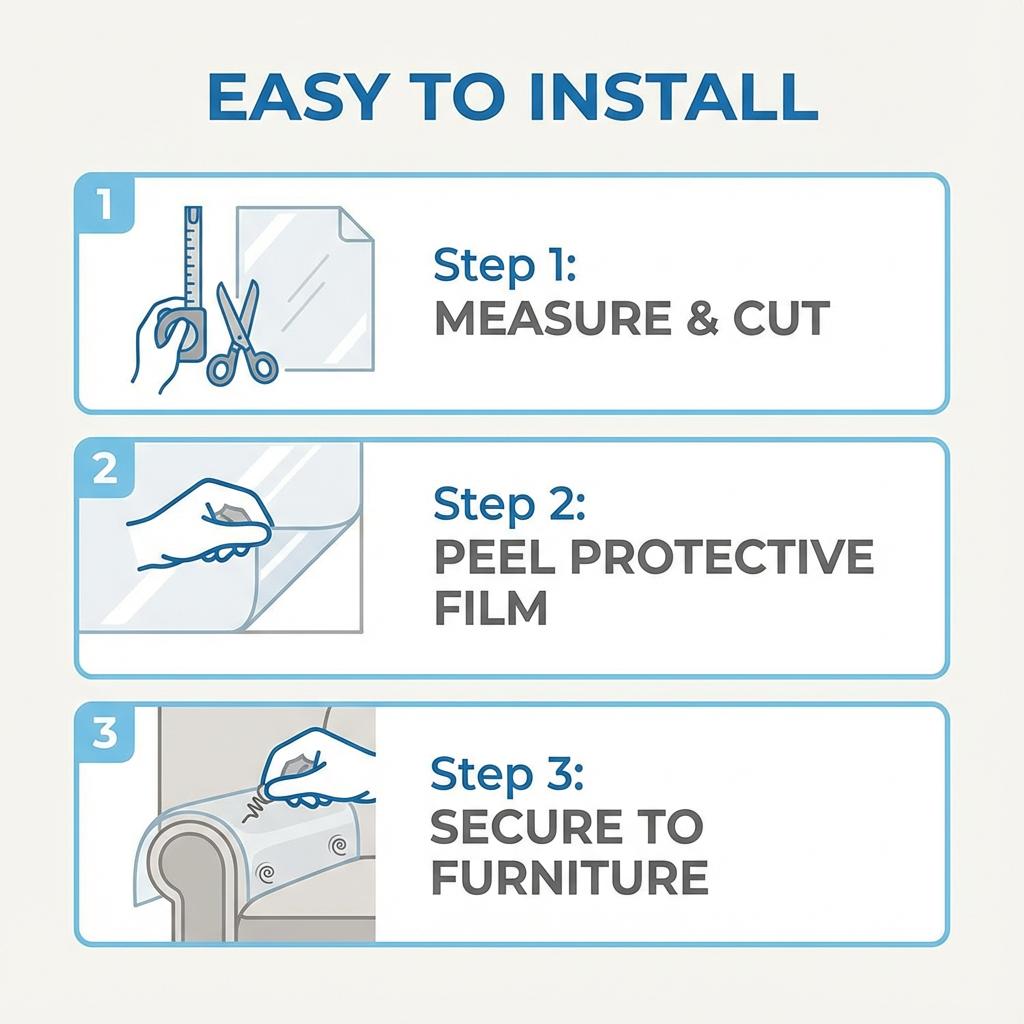 EASY TO INSTALL

1

Step 1:
MEASURE & CUT

2

Step 2:
PEEL PROTECTIVE FILM

3

Step 3:
SECURE TO FURNITURE