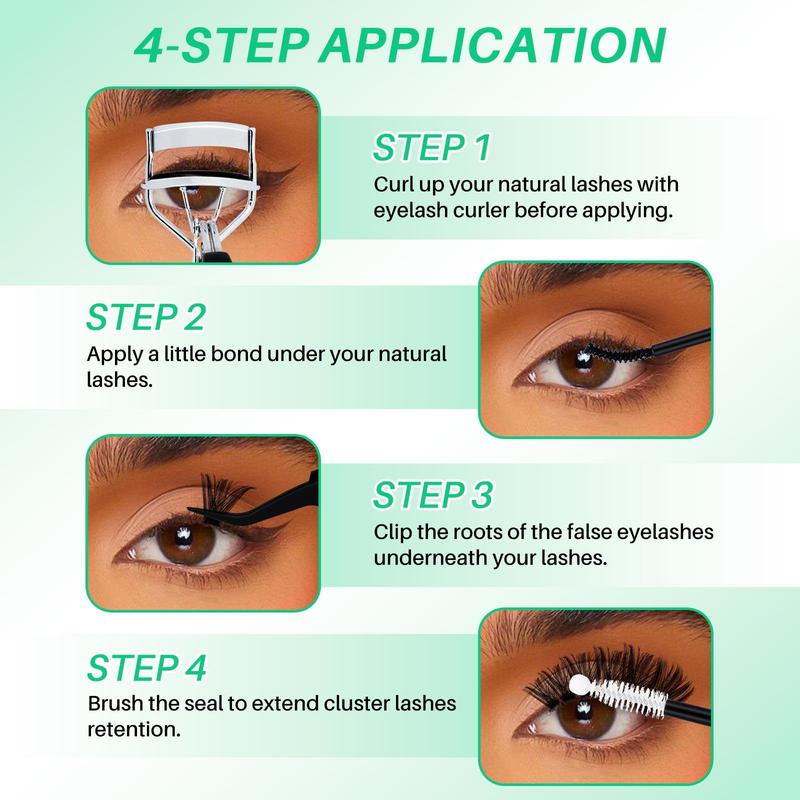 4-STEP APPLICATION

STEP 1
Curl up your natural lashes with eyelash curler before applying.

STEP 2
Apply a little bond under your natural lashes.

STEP 3
Clip the roots of the false eyelashes underneath your lashes.

STEP 4
Brush the seal to extend cluster lashes retention.