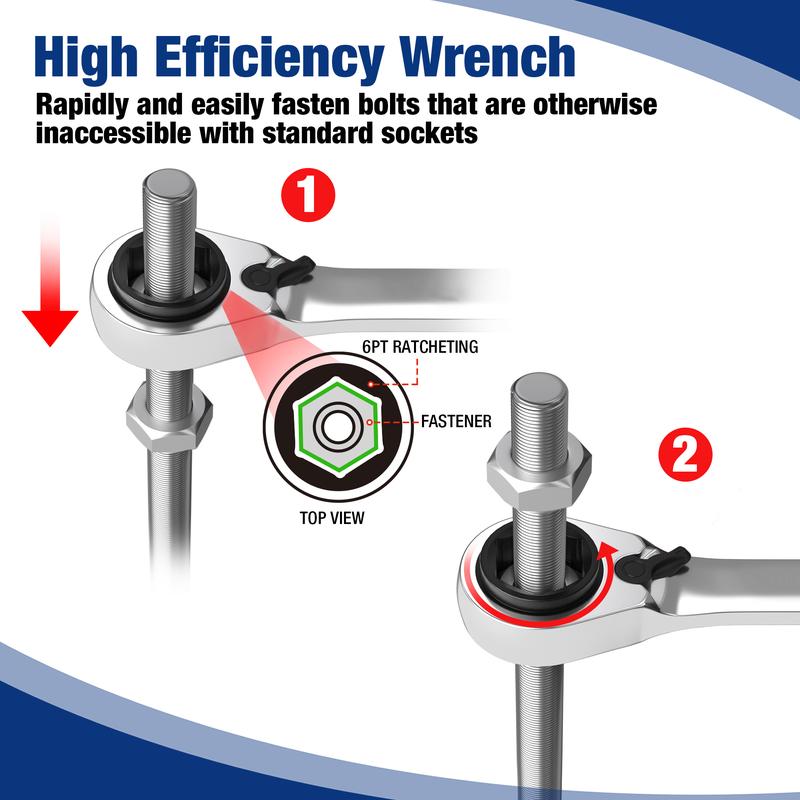 High Efficiency Wrench

Rapidly and easily fasten bolts that are otherwise inaccessible with standard sockets

1

6PT RATCHETING

FASTENER

TOP VIEW

2