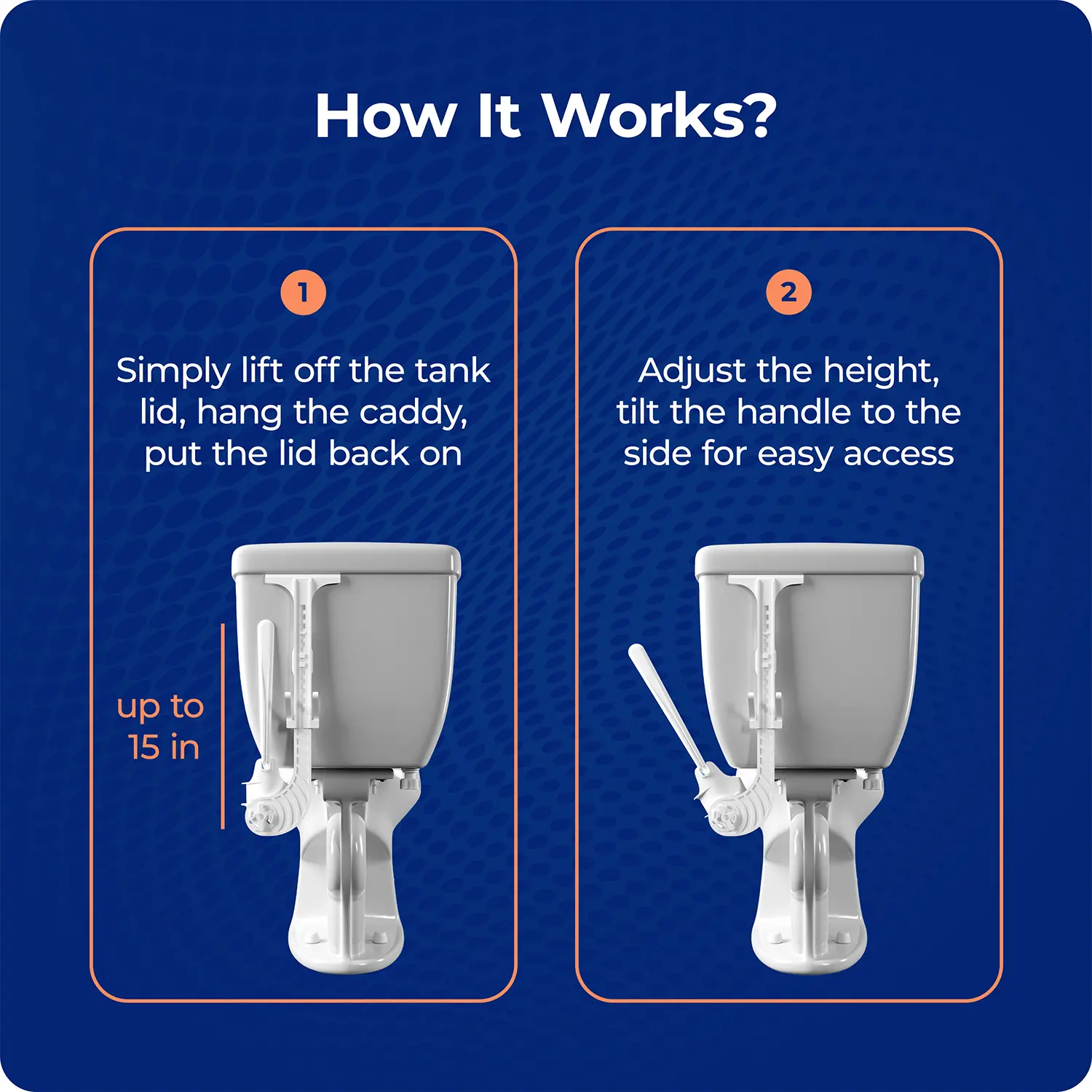 How It Works?

1

Simply lift off the tank lid, hang the caddy, put the lid back on

up to 15 in

2

Adjust the height, tilt the handle to the side for easy access