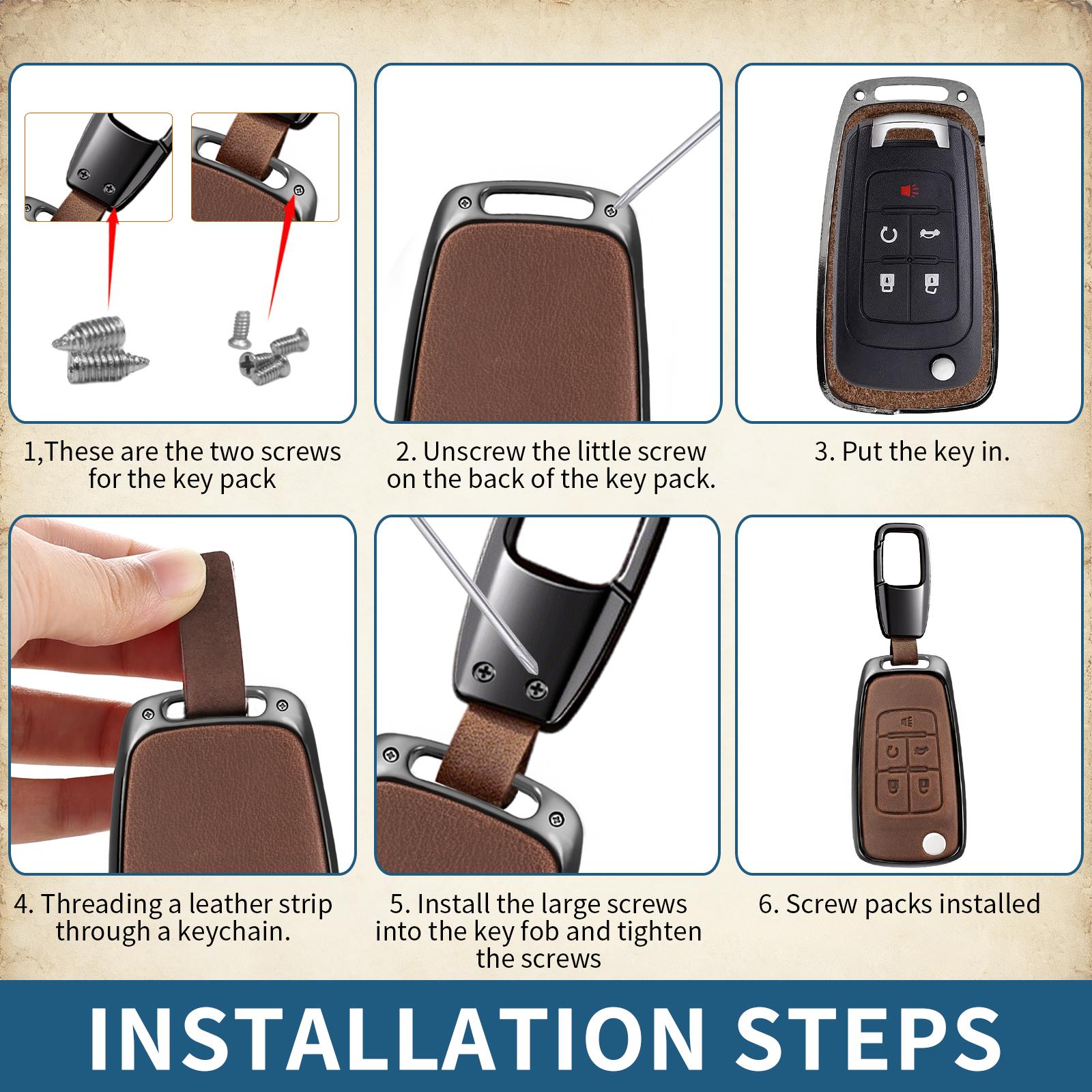 1,These are the two screws for the key pack

2. Unscrew the little screw on the back of the key pack.

3. Put the key in.

4. Threading a leather strip through a keychain.

5. Install the large screws into the key fob and tighten the screws

6. Screw packs installed

INSTALLATION STEPS