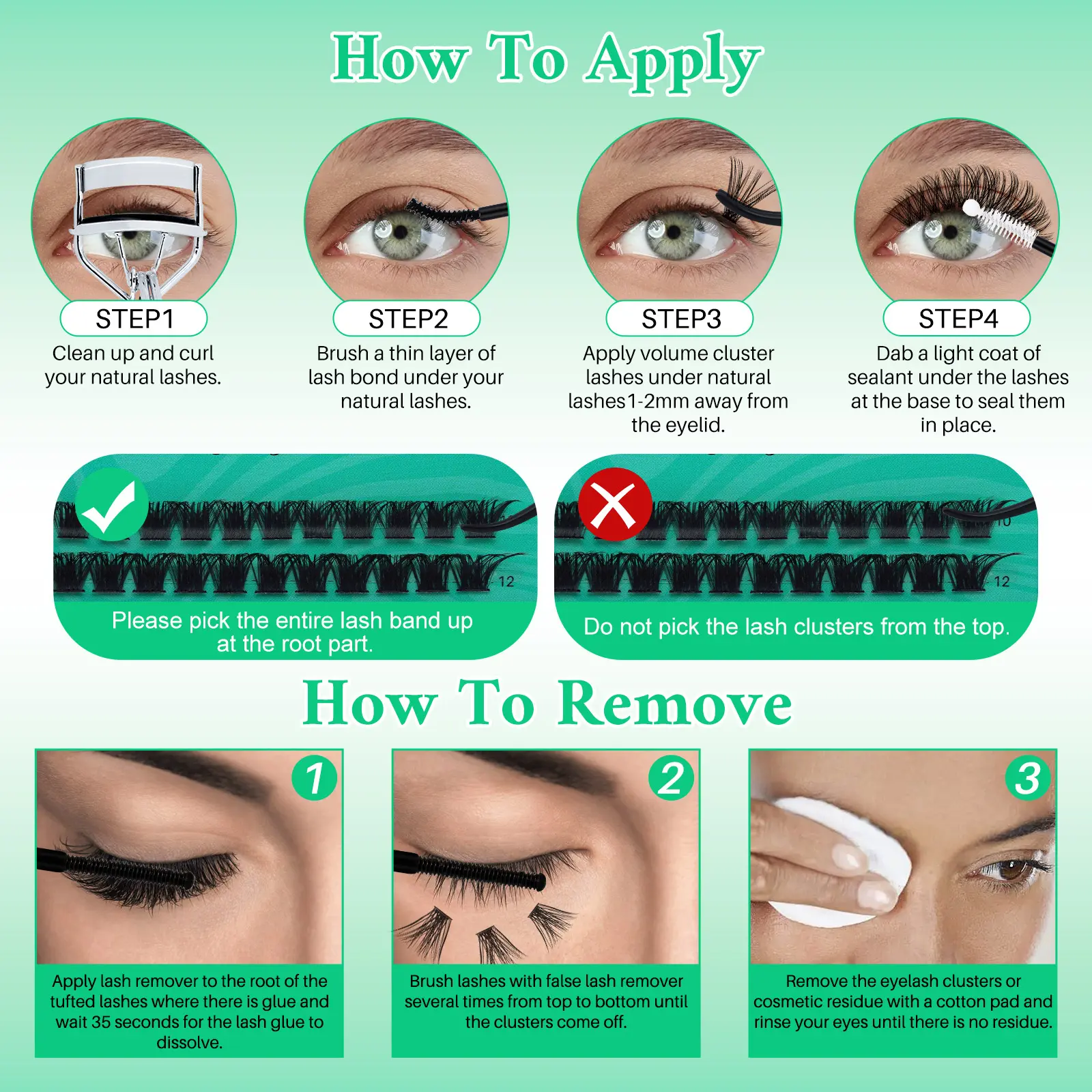 How To Apply

STEP1
Clean up and curl your natural lashes.

STEP2
Brush a thin layer of lash bond under your natural lashes.

STEP3
Apply volume cluster lashes under natural lashes1-2mm away from the eyelid.

STEP4
Dab a light coat of sealant under the lashes at the base to seal them in place.

12

Please pick the entire lash band up at the root part.

10

12

Do not pick the lash clusters from the top.

How To Remove

1
Apply lash remover to the root of the tufted lashes where there is glue and wait 35 seconds for the lash glue to dissolve.

2
Brush lashes with false lash remover several times from top to bottom until the clusters come off.

3
Remove the eyelash clusters or cosmetic residue with a cotton pad and rinse your eyes until there is no residue.