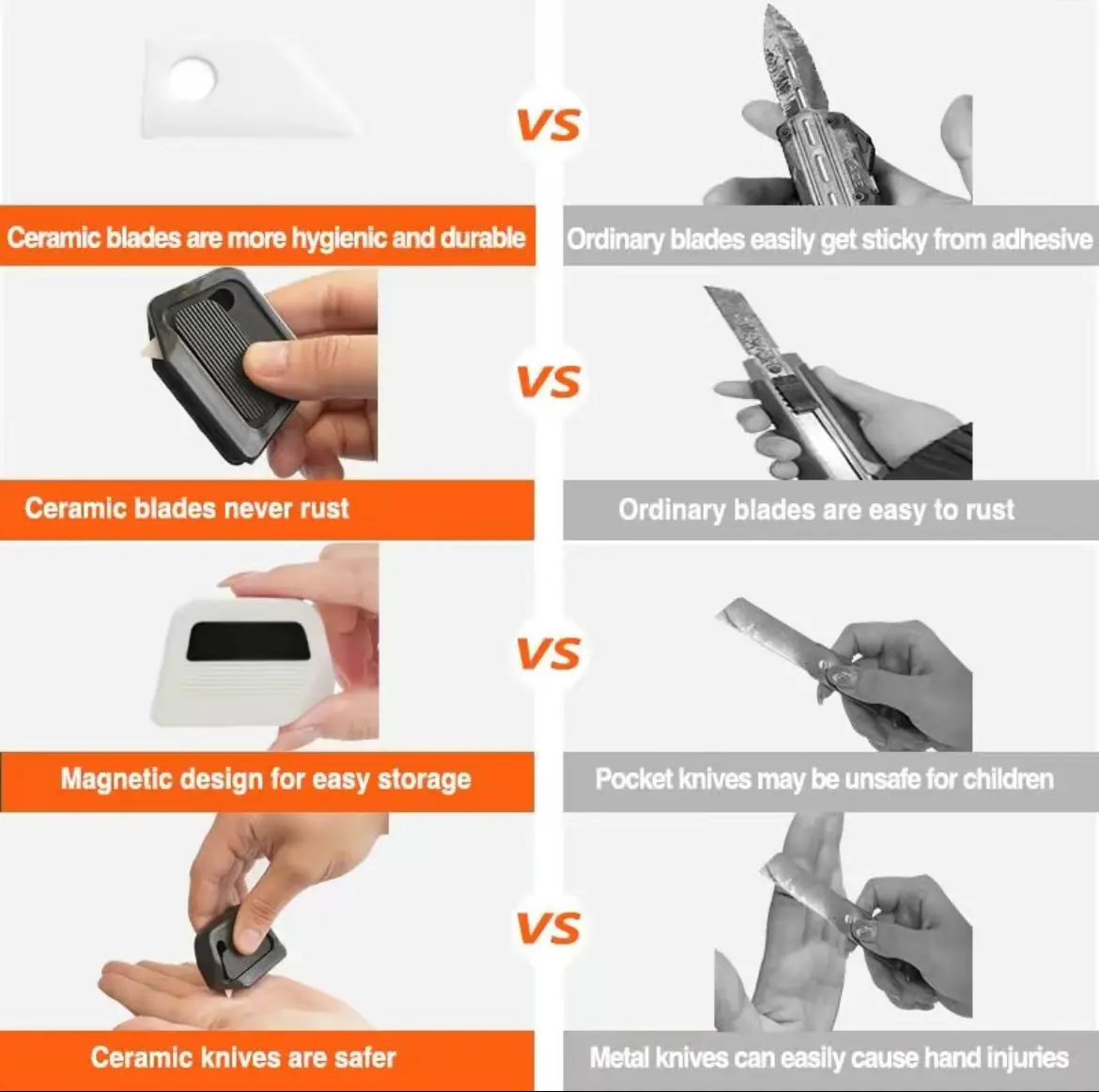 VS

Ceramic blades are more hygienic and durable

Ordinary blades easily get sticky from adhesive

VS

Ceramic blades never rust

Ordinary blades are easy to rust

VS

Magnetic design for easy storage

Pocket knives may be unsafe for children

VS

Ceramic knives are safer

Metal knives can easily cause hand injuries