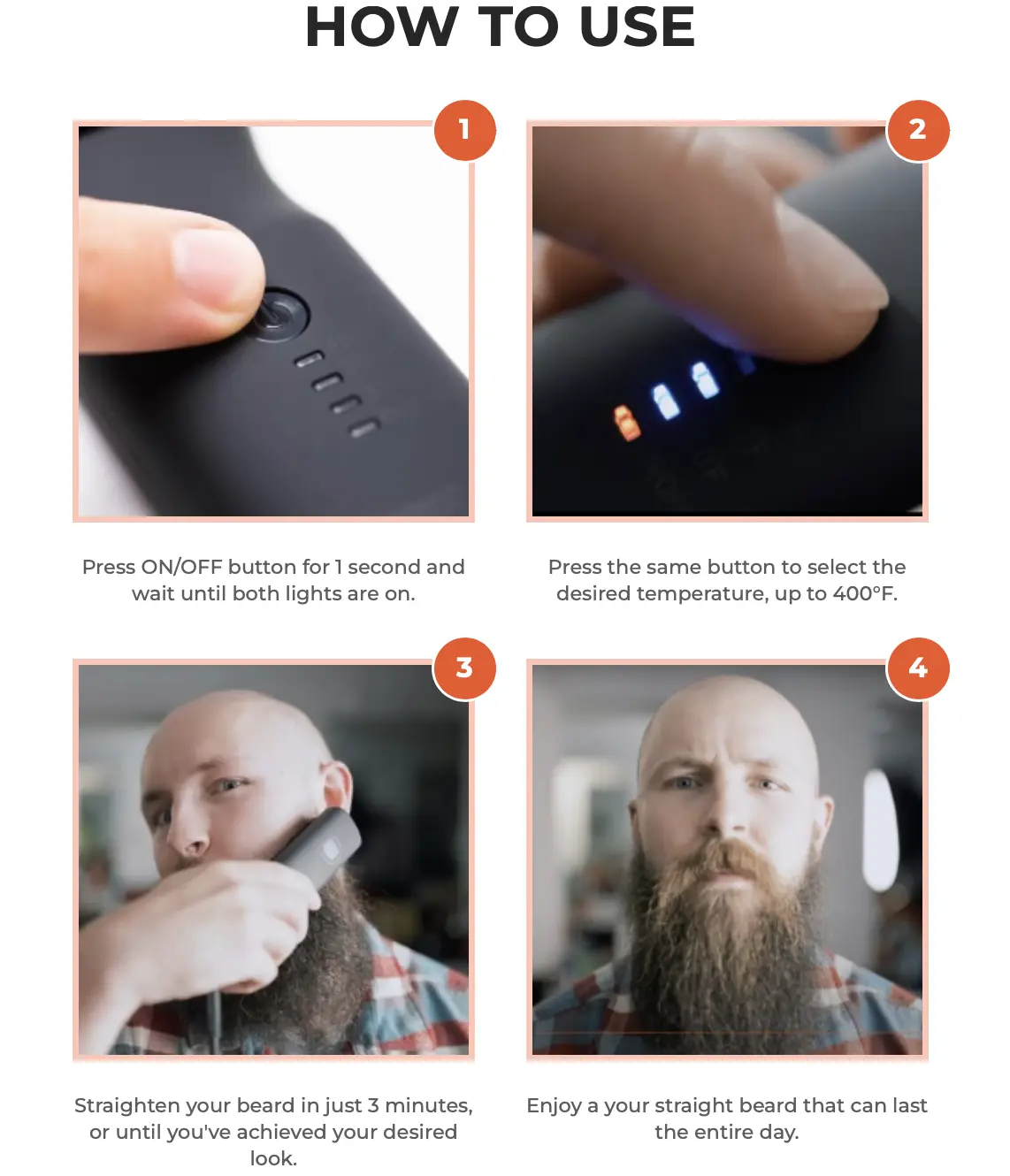 HOW TO USE

1

Press ON/OFF button for 1 second and wait until both lights are on.

2

Press the same button to select the desired temperature, up to 400°F.

3

Straighten your beard in just 3 minutes, or until you've achieved your desired look.

4

Enjoy a your straight beard that can last the entire day.