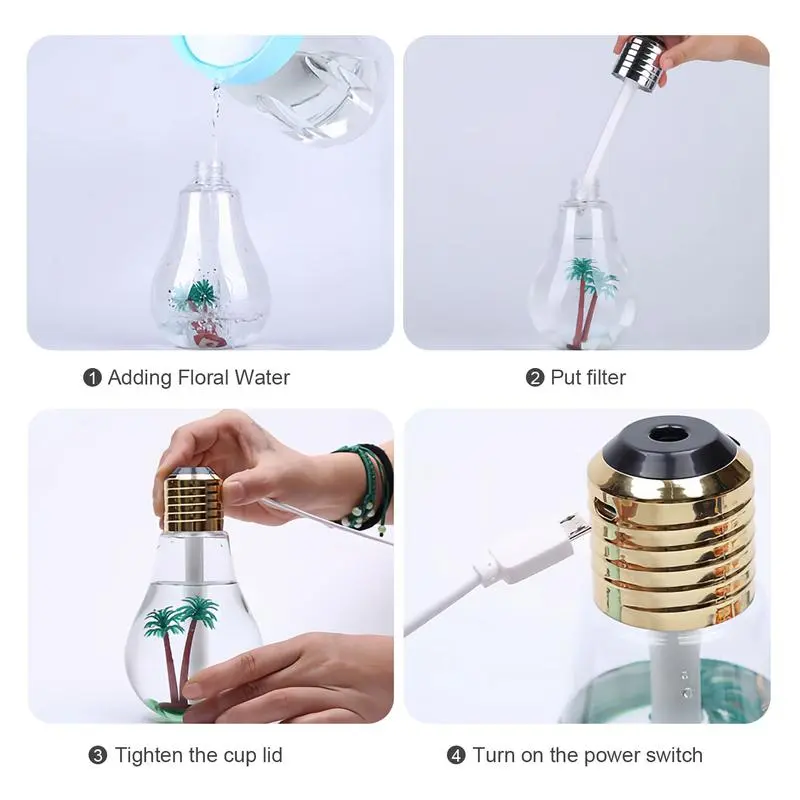 ❶ Adding Floral Water

❷ Put filter

❸ Tighten the cup lid

❹ Turn on the power switch