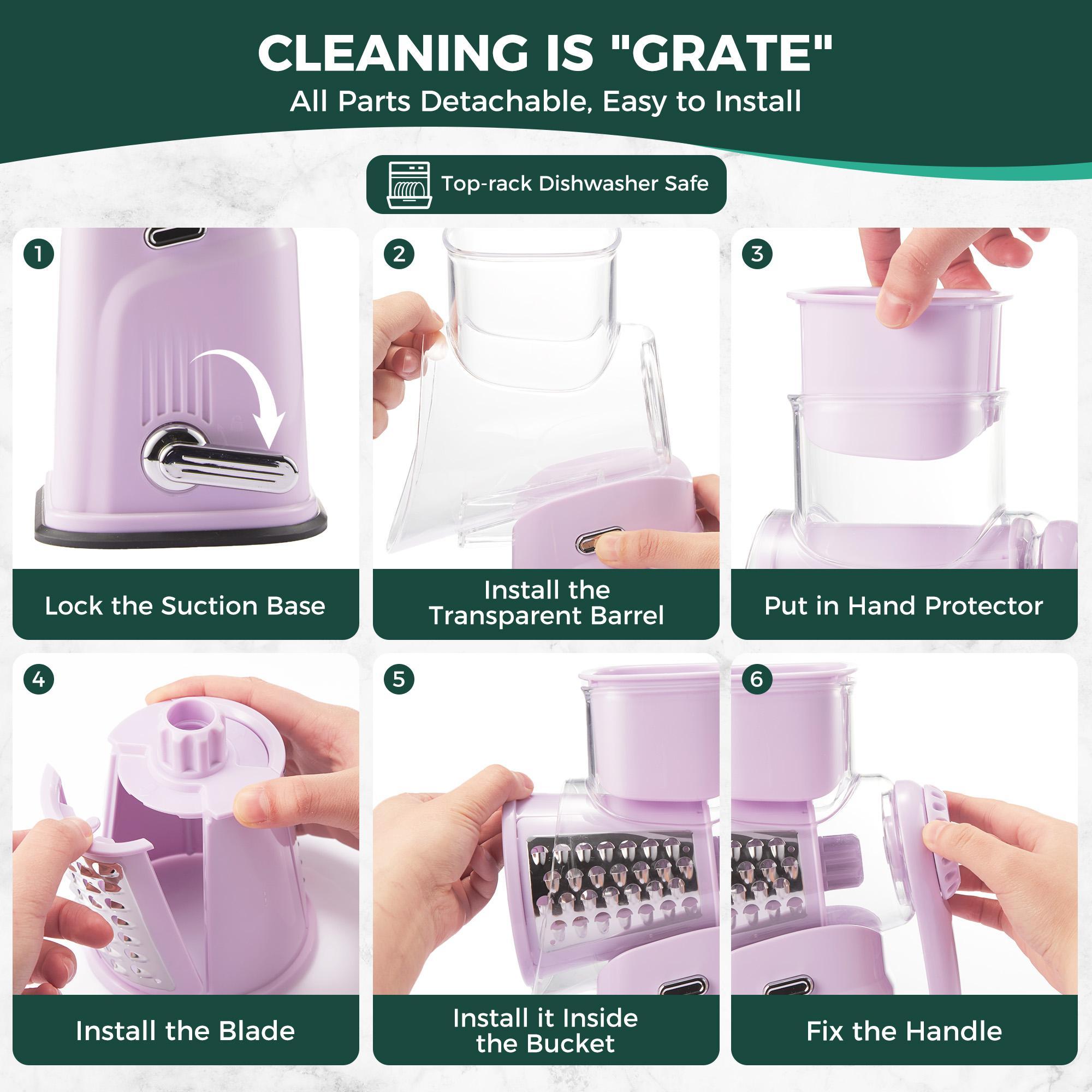 CLEANING IS "GRATE"
All Parts Detachable, Easy to Install

Top-rack Dishwasher Safe

1
Lock the Suction Base

2
Install the Transparent Barrel

3
Put in Hand Protector

4
Install the Blade

5
Install it Inside the Bucket

6
Fix the Handle