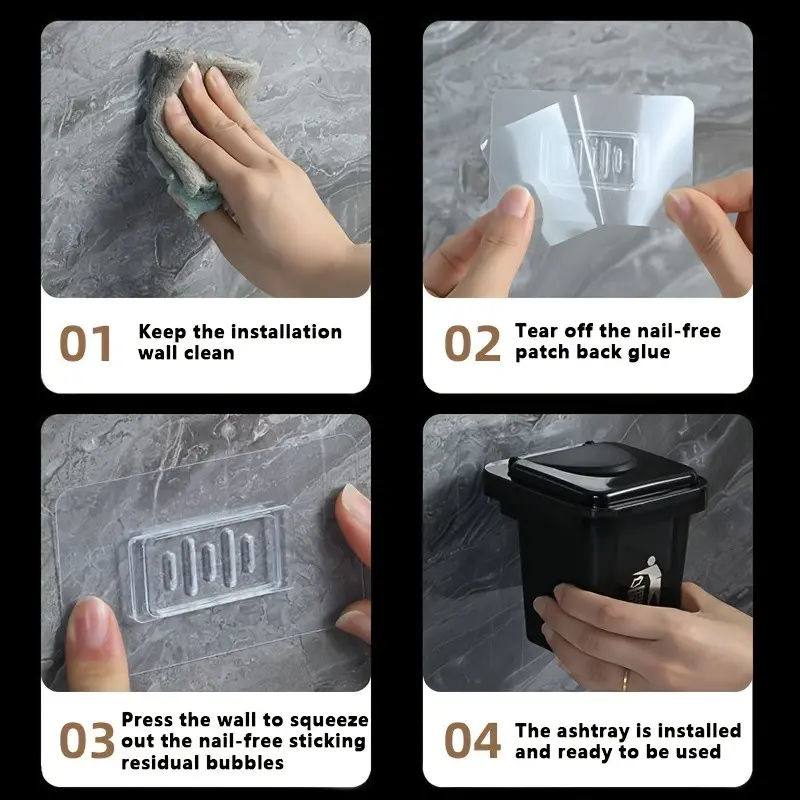 01 Keep the installation wall clean

02 Tear off the nail-free patch back glue

03 Press the wall to squeeze out the nail-free sticking residual bubbles

04 The ashtray is installed and ready to be used