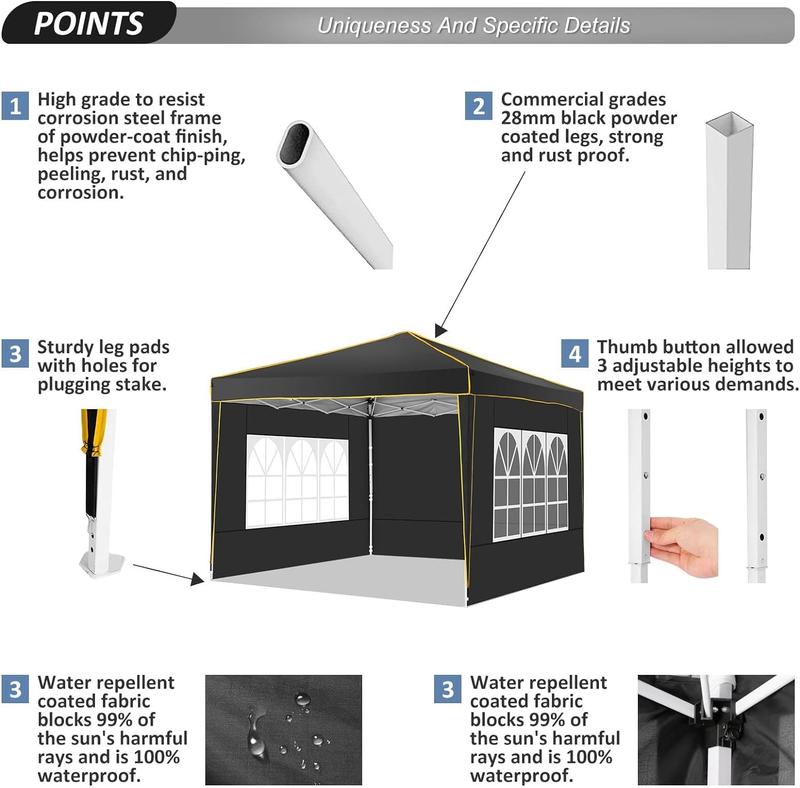 POINTS

Uniqueness And Specific Details

1 High grade to resist corrosion steel frame of powder-coat finish, helps prevent chip-ping, peeling, rust, and corrosion.

2 Commercial grades 28mm black powder coated legs, strong and rust proof.

3 Sturdy leg pads with holes for plugging stake.

4 Thumb button allowed 3 adjustable heights to meet various demands.

3 Water repellent coated fabric blocks 99% of the sun's harmful rays and is 100% waterproof.

3 Water repellent coated fabric blocks 99% of the sun's harmful rays and is 100% waterproof.