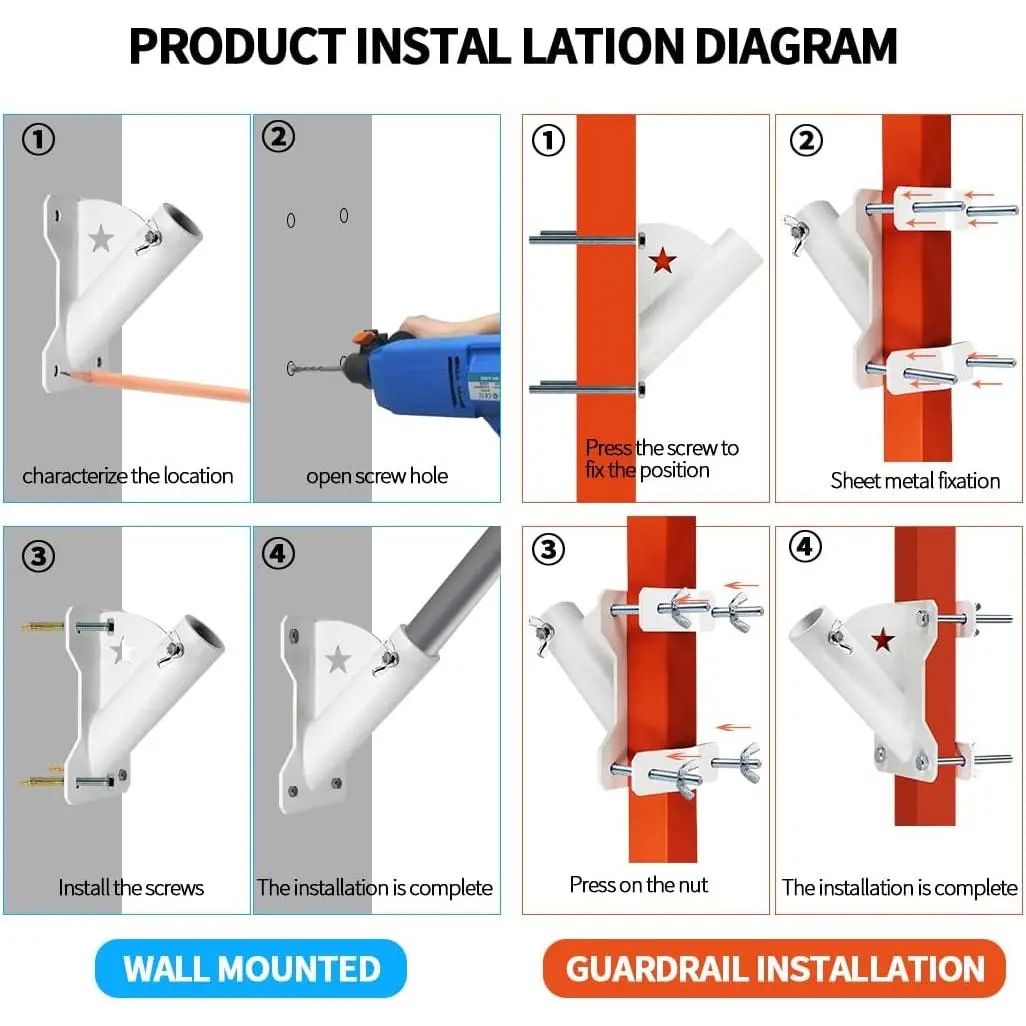 PRODUCT INSTAL LATION DIAGRAM

①
characterize the location

②
open screw hole

③
Install the screws

④
The installation is complete

WALL MOUNTED

①
Press the screw to fix the position

②
Sheet metal fixation

③
Press on the nut

④
The installation is complete

GUARDRAIL INSTALLATION