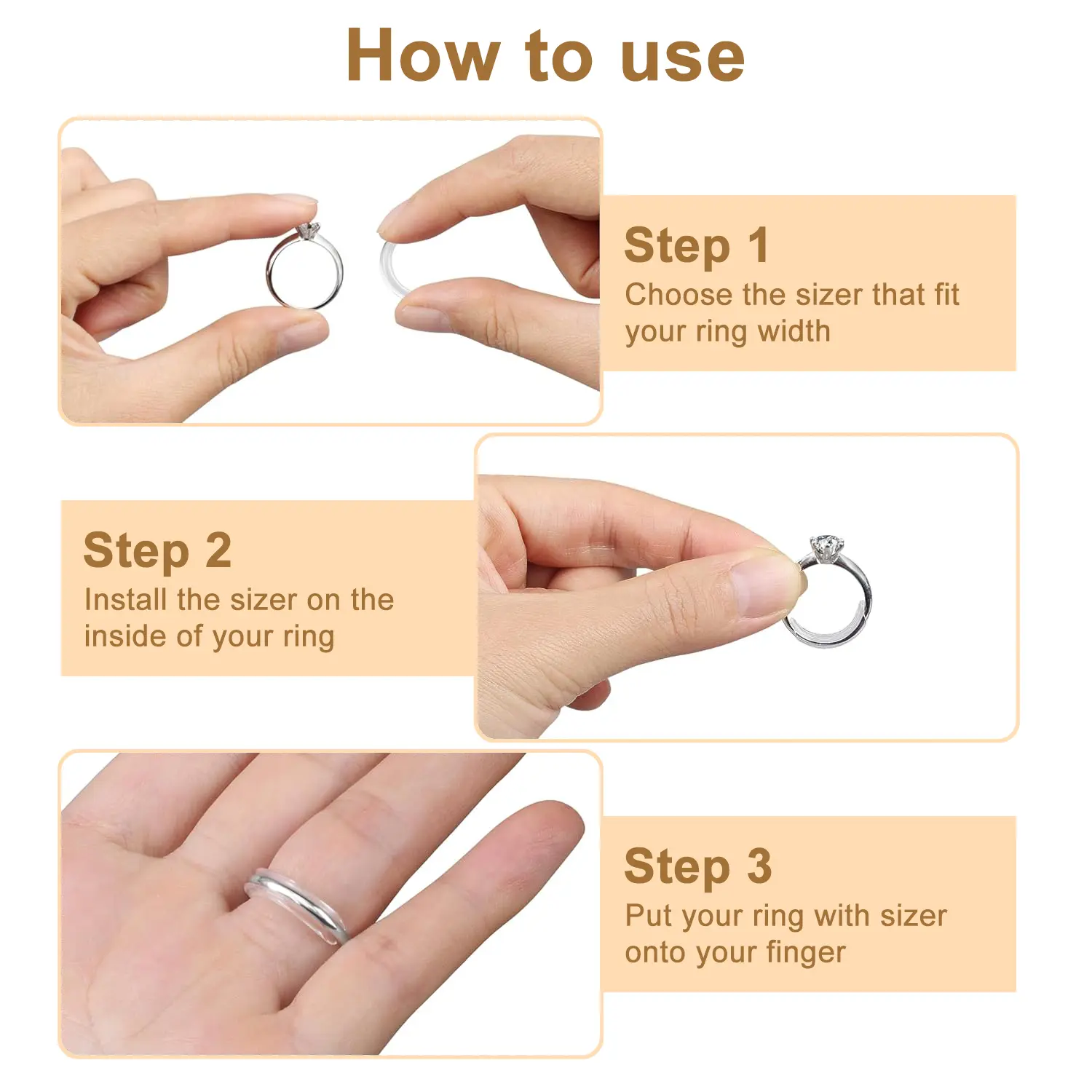 How to use

Step 1
Choose the sizer that fit your ring width

Step 2
Install the sizer on the inside of your ring

Step 3
Put your ring with sizer onto your finger