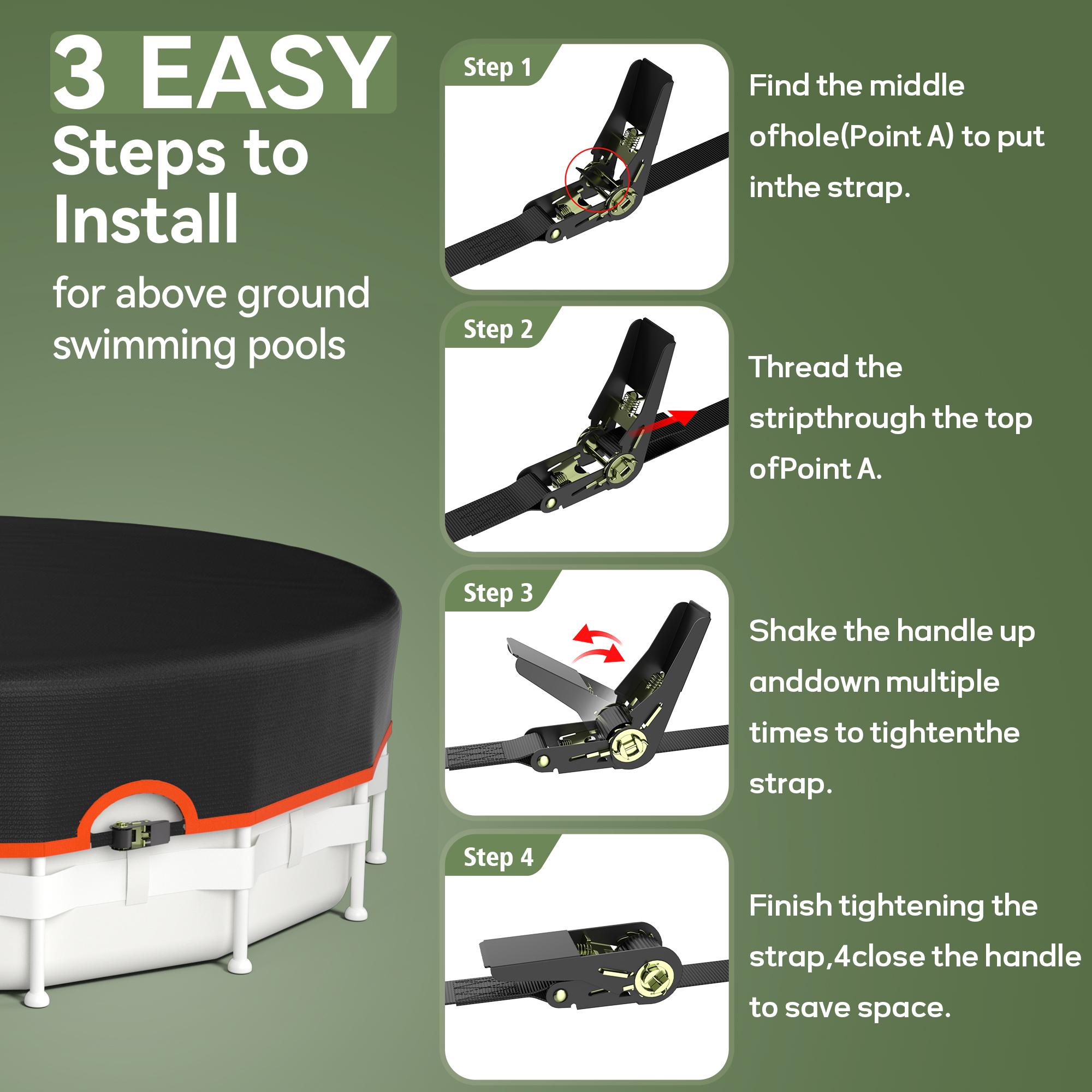 3 EASY
Steps to Install
for above ground swimming pools

Step 1
Find the middle ofhole(Point A) to put inthe strap.

Step 2
Thread the stripthrough the top ofPoint A.

Step 3
Shake the handle up anddown multiple times to tightenthe strap.

Step 4
Finish tightening the strap,4close the handle to save space.