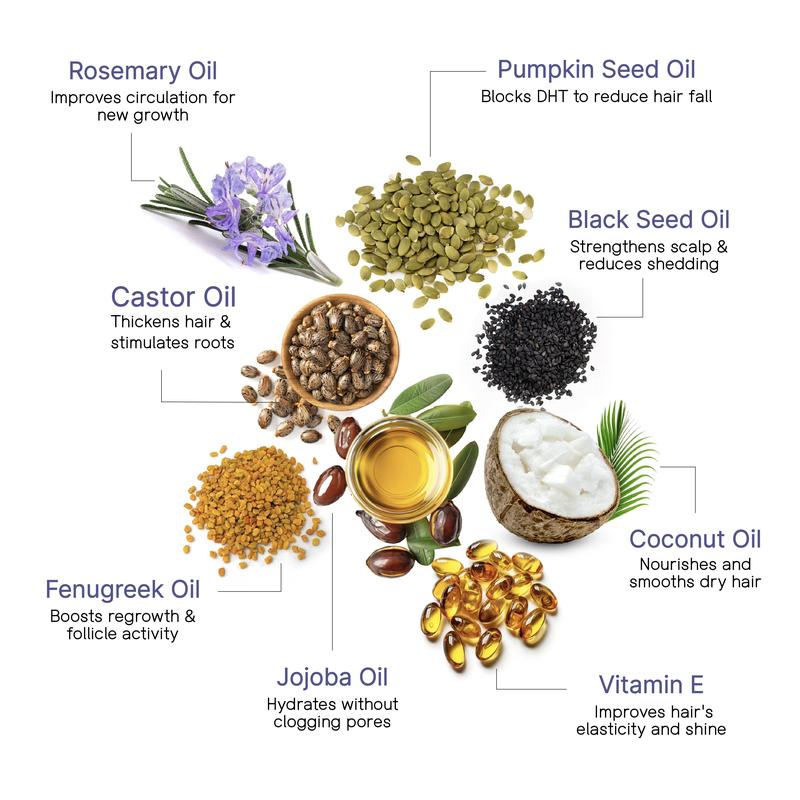 Rosemary Oil
Improves circulation for new growth

Pumpkin Seed Oil
Blocks DHT to reduce hair fall

Black Seed Oil
Strengthens scalp & reduces shedding

Castor Oil
Thickens hair & stimulates roots

Coconut Oil
Nourishes and smooths dry hair

Fenugreek Oil
Boosts regrowth & follicle activity

Jojoba Oil
Hydrates without clogging pores

Vitamin E
Improves hair's elasticity and shine