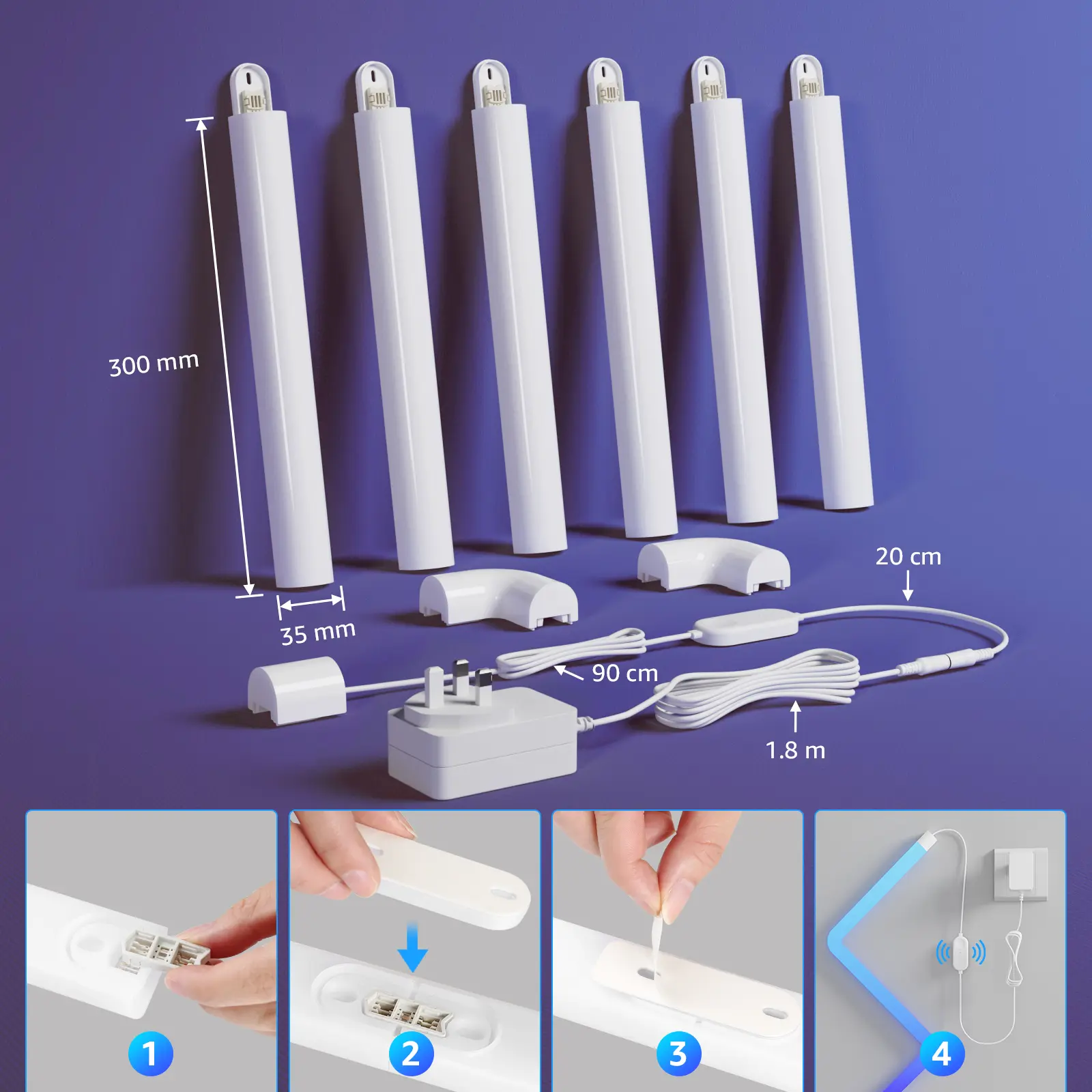 300 mm

35 mm

20 cm

90 cm

1.8 m

1

2

3

4