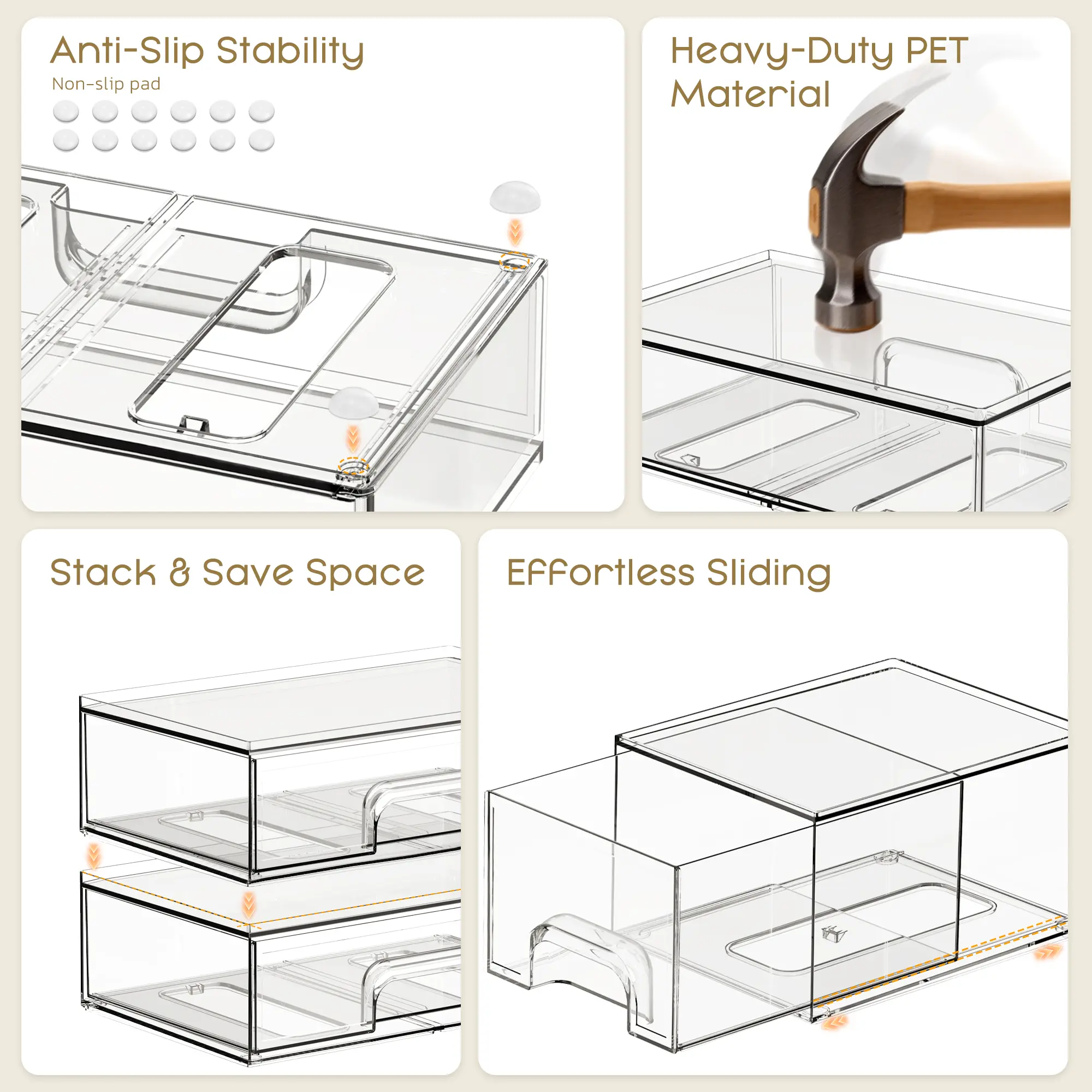 Anti-Slip Stability
Non-slip pad

Heavy-Duty PET Material

Stack & Save Space

Effortless Sliding