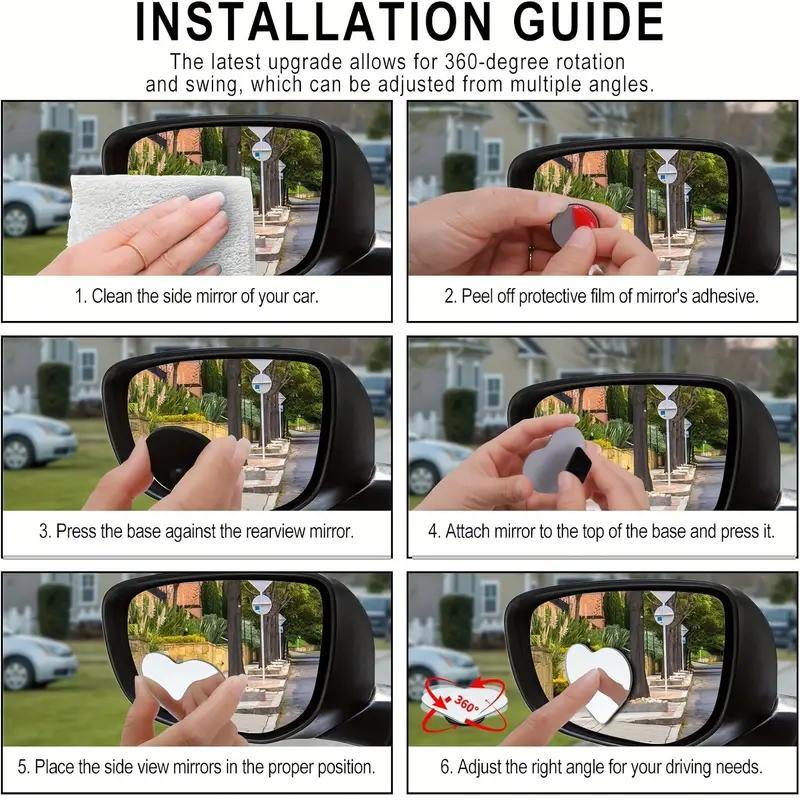 INSTALLATION GUIDE

The latest upgrade allows for 360-degree rotation and swing, which can be adjusted from multiple angles.

1. Clean the side mirror of your car.

2. Peel off protective film of mirror's adhesive.

3. Press the base against the rearview mirror.

4. Attach mirror to the top of the base and press it.

5. Place the side view mirrors in the proper position.

360°

6. Adjust the right angle for your driving needs.