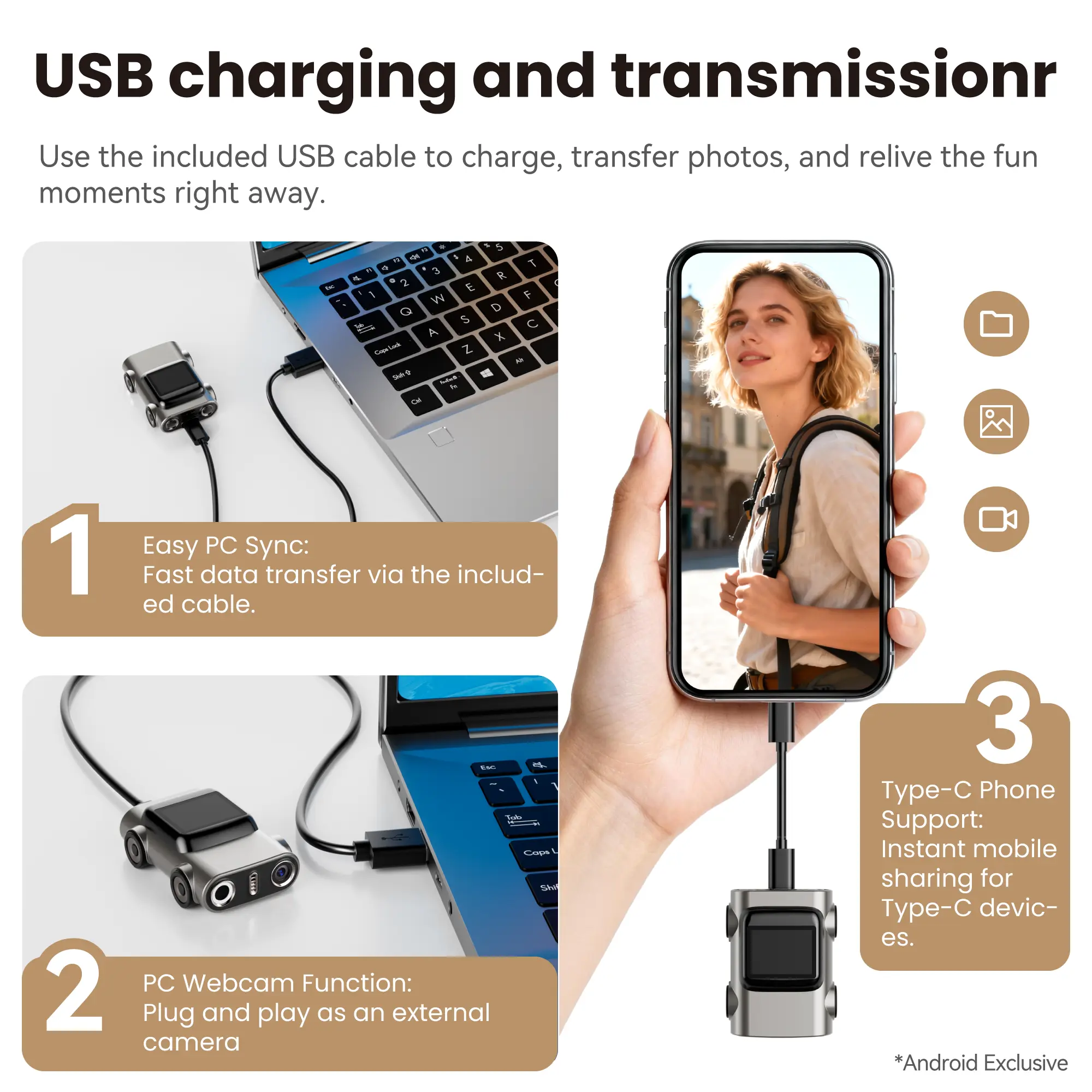 USB charging and transmissionr

Use the included USB cable to charge, transfer photos, and relive the fun moments right away.

1
Easy PC Sync:
Fast data transfer via the included cable.

2
PC Webcam Function:
Plug and play as an external camera

3
Type-C Phone Support:
Instant mobile sharing for Type-C devices.

*Android Exclusive