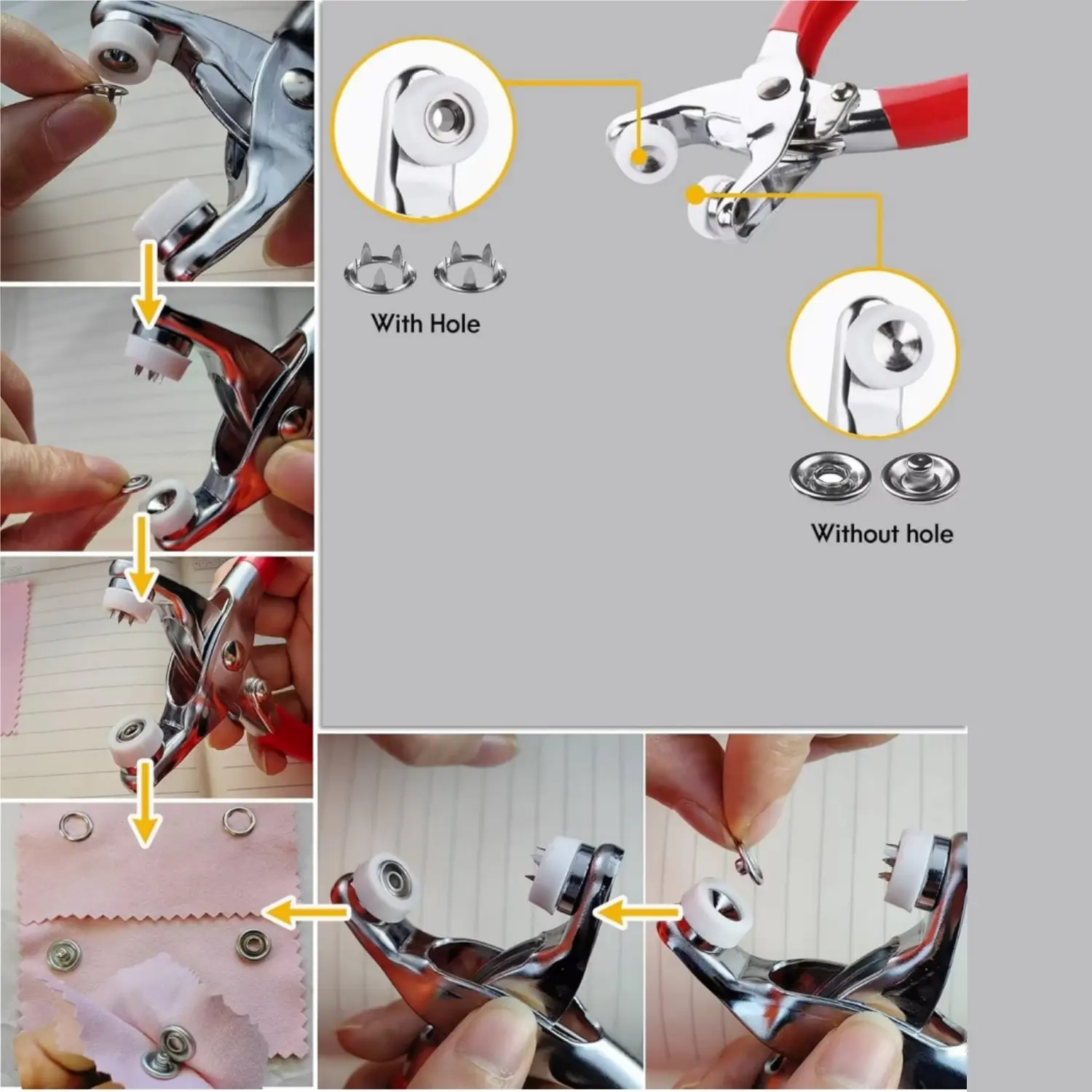 With Hole

Without hole