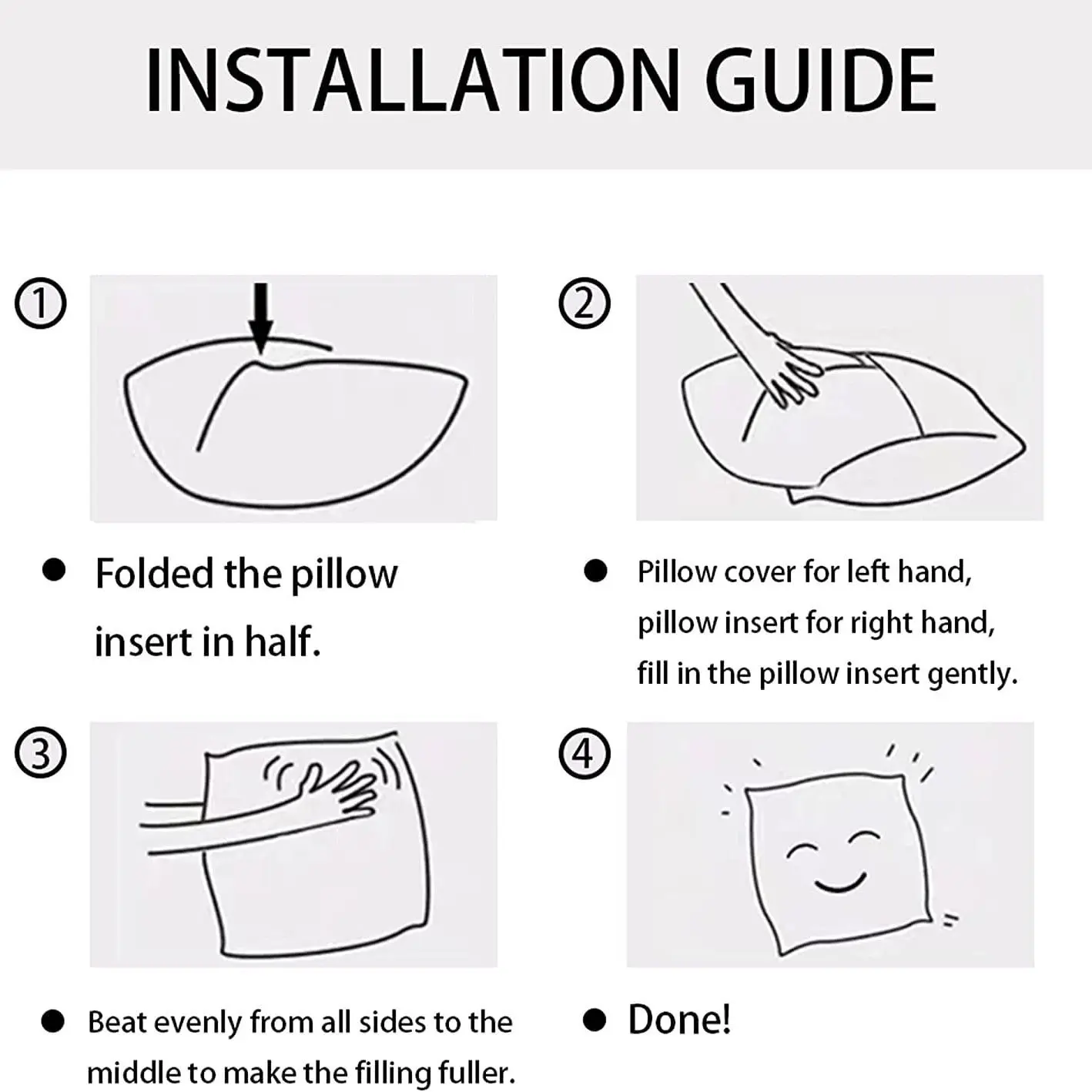 INSTALLATION GUIDE

①

● Folded the pillow insert in half.

②

● Pillow cover for left hand, pillow insert for right hand, fill in the pillow insert gently.

③

● Beat evenly from all sides to the middle to make the filling fuller.

④

● Done!