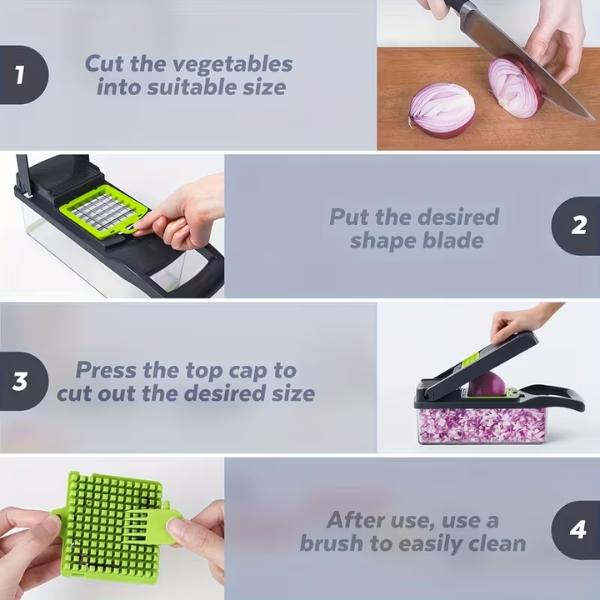 1

Cut the vegetables into suitable size

Put the desired shape blade

2

3

Press the top cap to cut out the desired size

After use, use a brush to easily clean

4