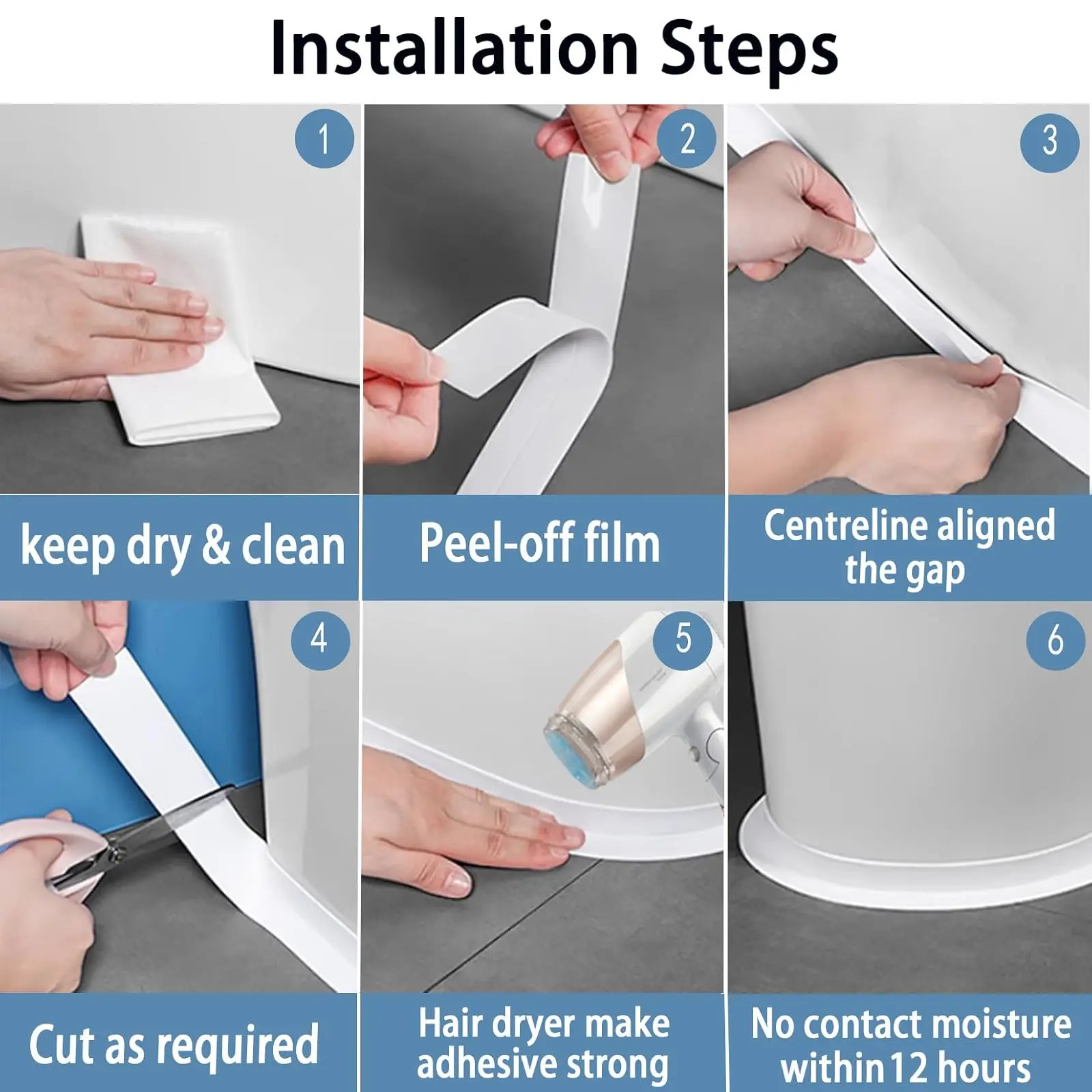 Installation Steps

1

keep dry & clean

2

Peel-off film

3

Centreline aligned the gap

4

Cut as required

5

Hair dryer make adhesive strong

6

No contact moisture within 12 hours