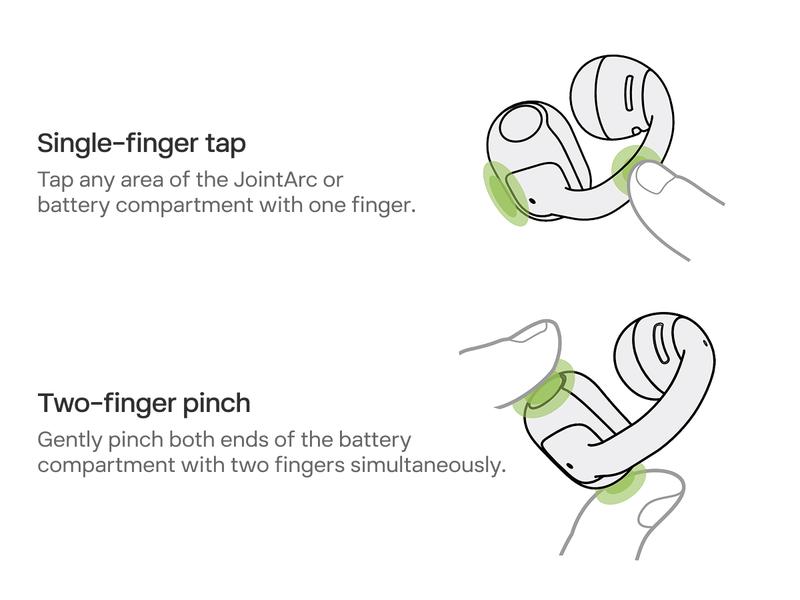 Single-finger tap

Tap any area of the JointArc or battery compartment with one finger.

Two-finger pinch

Gently pinch both ends of the battery compartment with two fingers simultaneously.