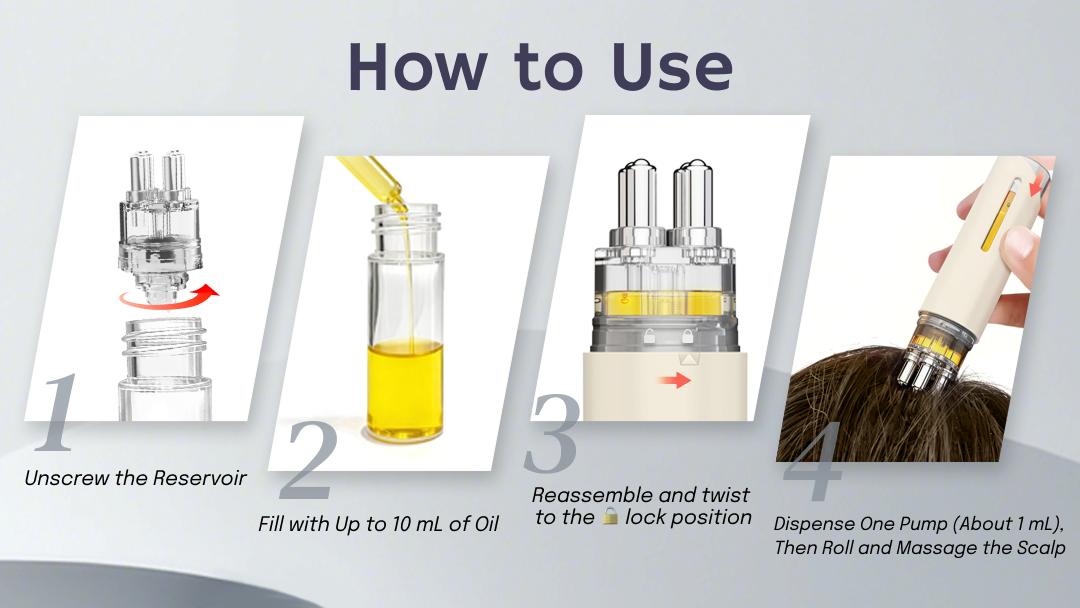 How to Use

1

Unscrew the Reservoir

2

Fill with Up to 10 mL of Oil

3

Reassemble and twist to the 🔒 lock position

4

Dispense One Pump (About 1 mL), Then Roll and Massage the Scalp