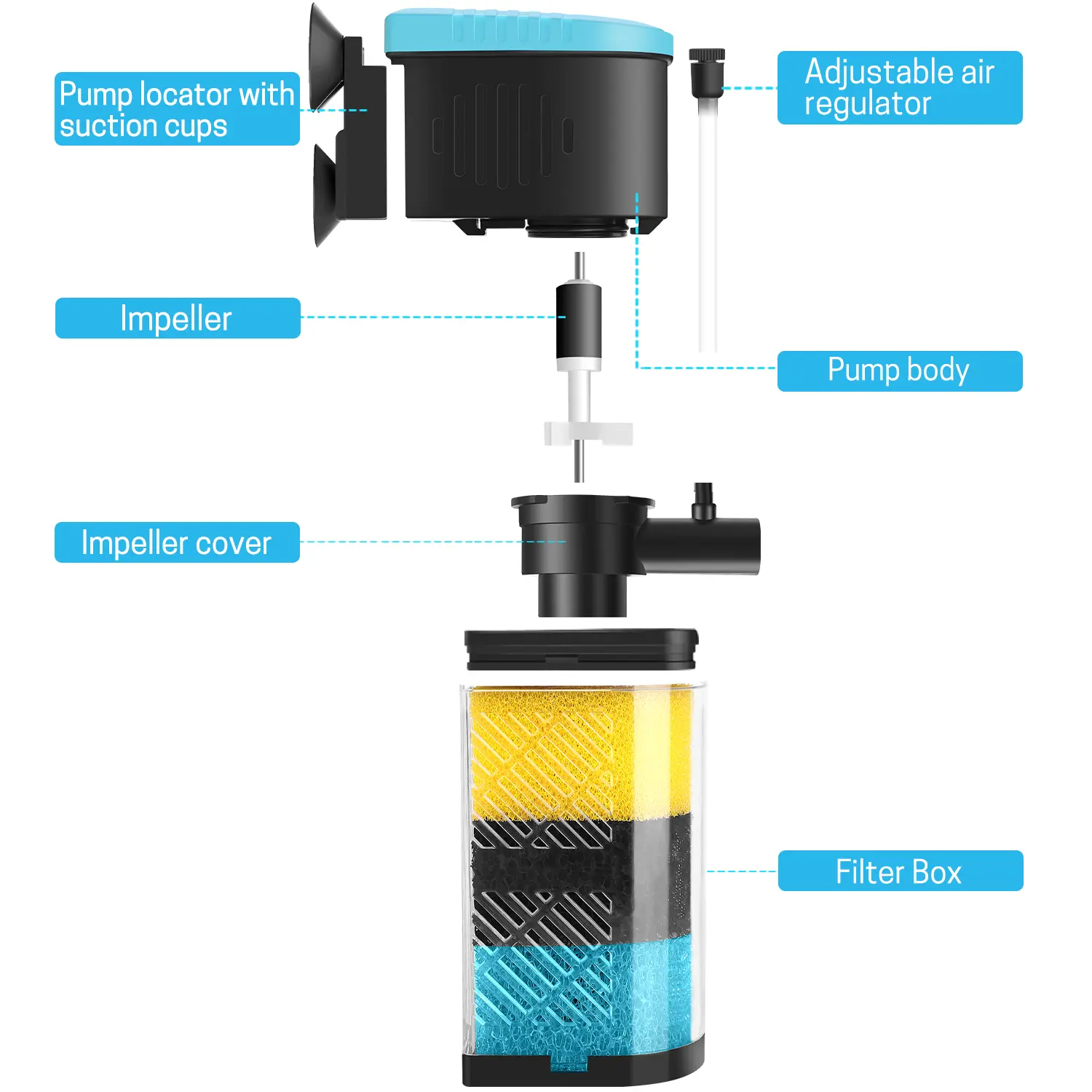 Pump locator with suction cups

Adjustable air regulator

Impeller

Pump body

Impeller cover

Filter Box