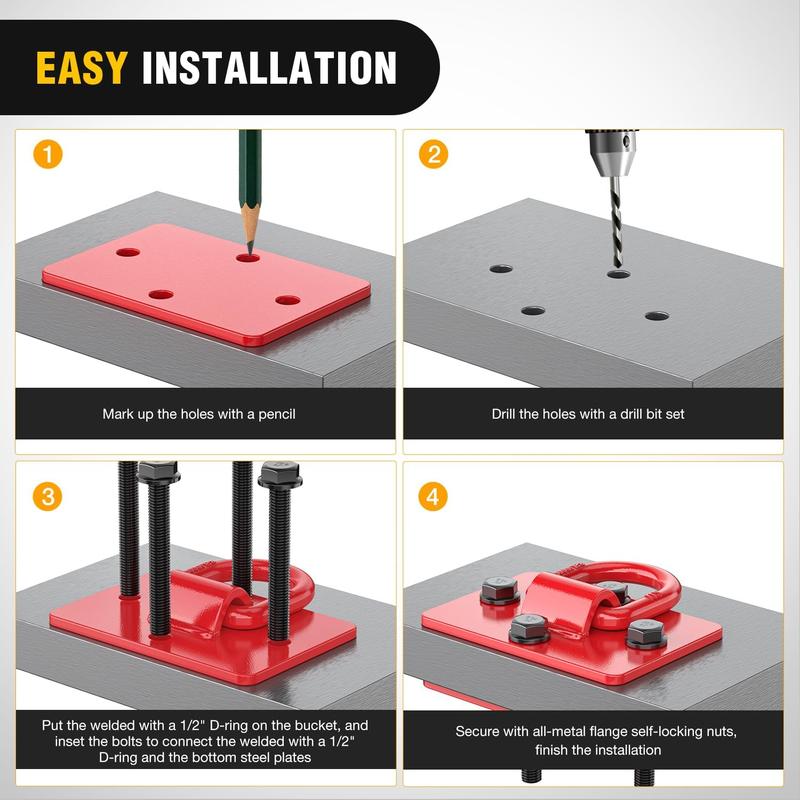 EASY INSTALLATION

1

Mark up the holes with a pencil

2

Drill the holes with a drill bit set

3

Put the welded with a 1/2" D-ring on the bucket, and inset the bolts to connect the welded with a 1/2" D-ring and the bottom steel plates

4

Secure with all-metal flange self-locking nuts, finish the installation