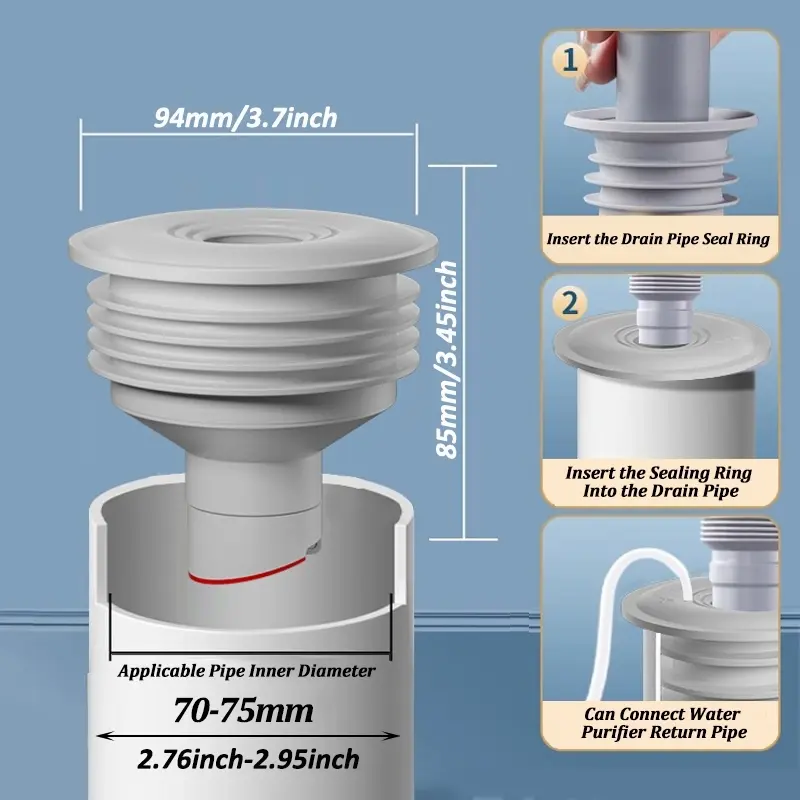 94mm/3.7inch

85mm/3.45inch

Applicable Pipe Inner Diameter

70-75mm

2.76inch-2.95inch

1

Insert the Drain Pipe Seal Ring

2

Insert the Sealing Ring Into the Drain Pipe

Can Connect Water Purifier Return Pipe