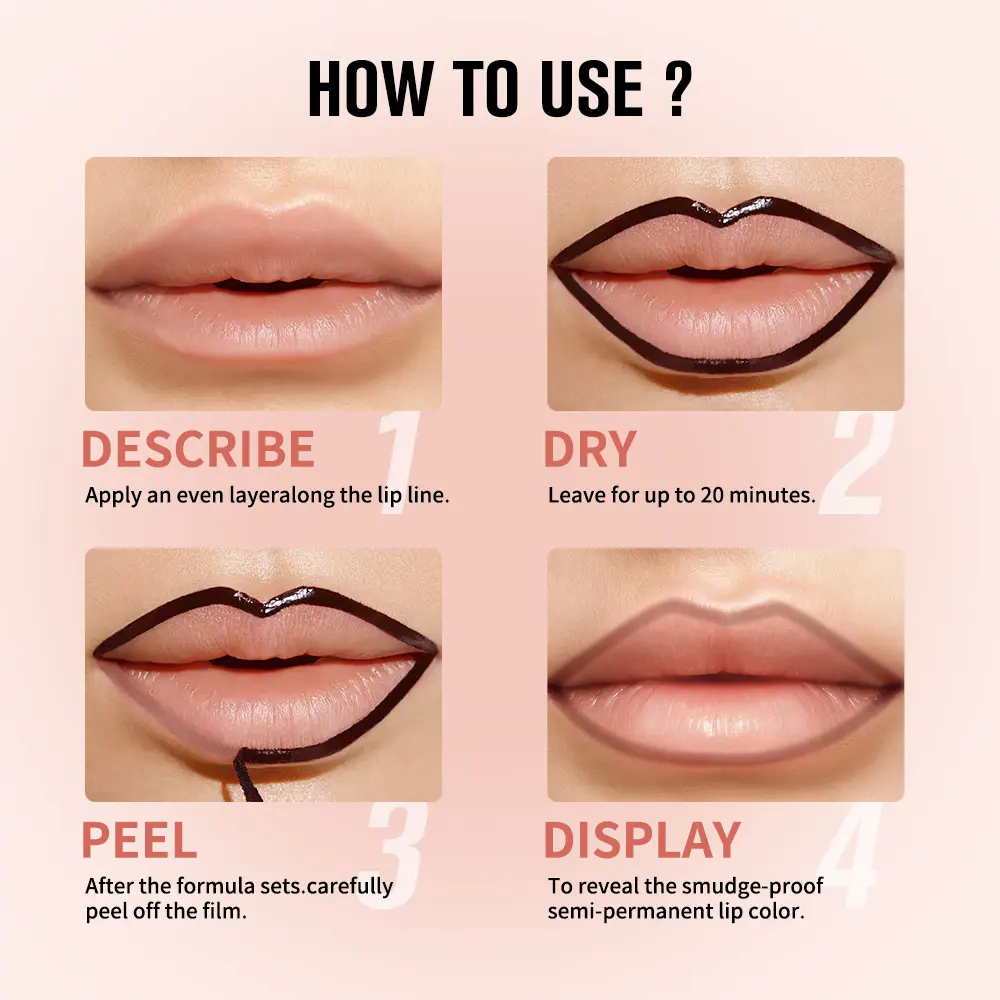 HOW TO USE ?

DESCRIBE 1
Apply an even layeralong the lip line.

DRY 2
Leave for up to 20 minutes.

PEEL 3
After the formula sets.carefully peel off the film.

DISPLAY 4
To reveal the smudge-proof semi-permanent lip color.