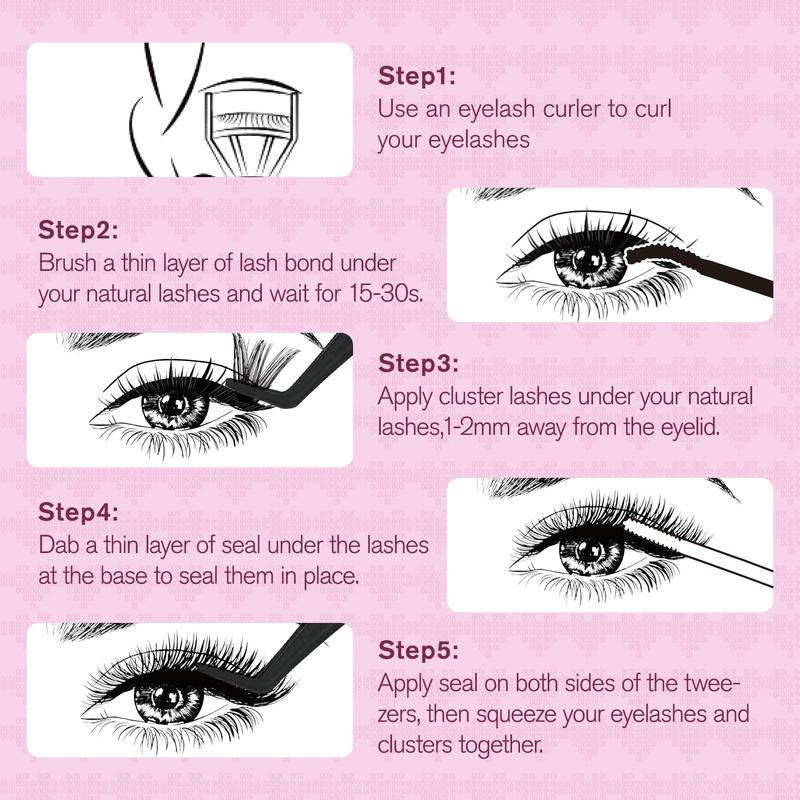 Step1:
Use an eyelash curler to curl your eyelashes

Step2:
Brush a thin layer of lash bond under your natural lashes and wait for 15-30s.

Step3:
Apply cluster lashes under your natural lashes,1-2mm away from the eyelid.

Step4:
Dab a thin layer of seal under the lashes at the base to seal them in place.

Step5:
Apply seal on both sides of the tweezers, then squeeze your eyelashes and clusters together.