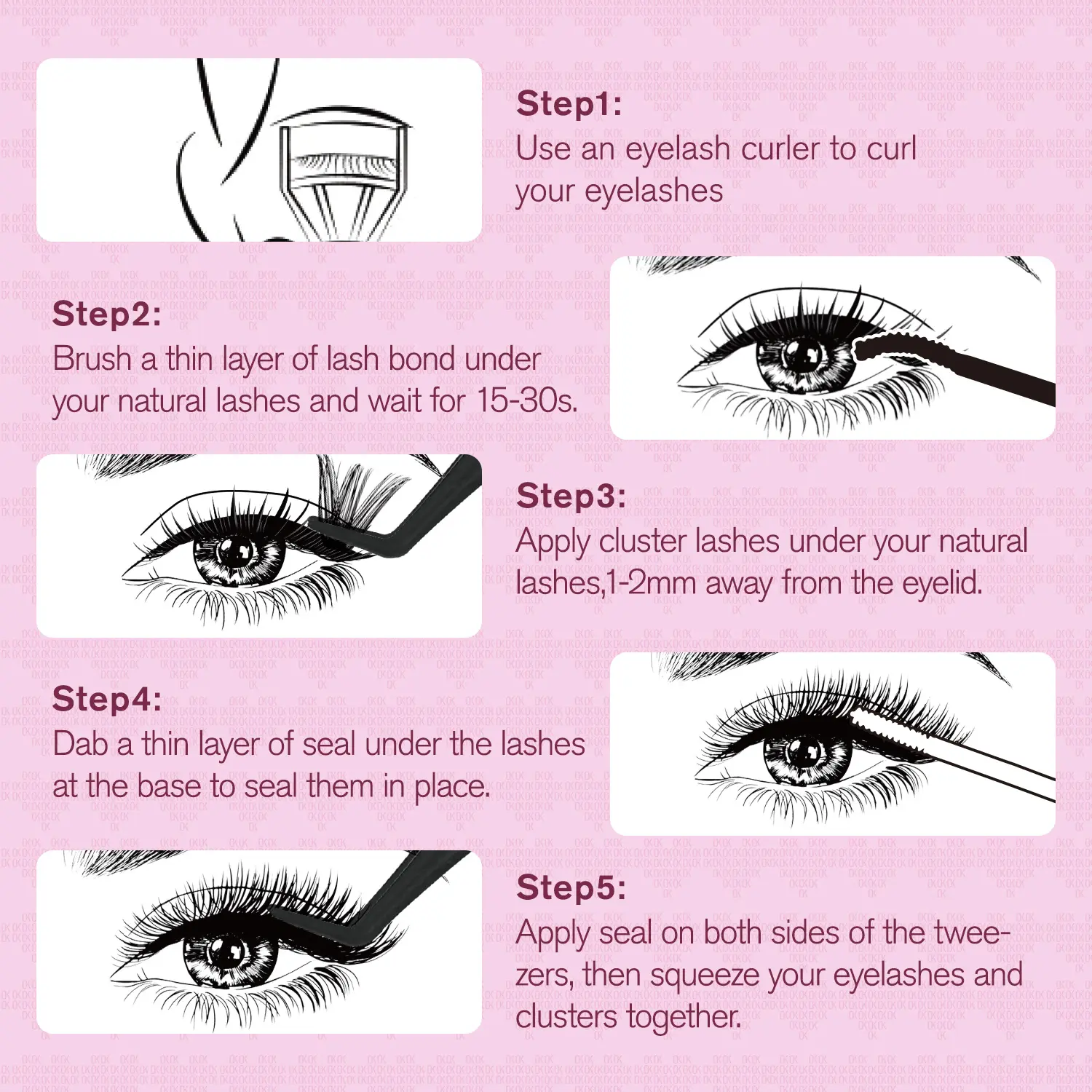 Step1:
Use an eyelash curler to curl your eyelashes

Step2:
Brush a thin layer of lash bond under your natural lashes and wait for 15-30s.

Step3:
Apply cluster lashes under your natural lashes,1-2mm away from the eyelid.

Step4:
Dab a thin layer of seal under the lashes at the base to seal them in place.

Step5:
Apply seal on both sides of the tweezers, then squeeze your eyelashes and clusters together.