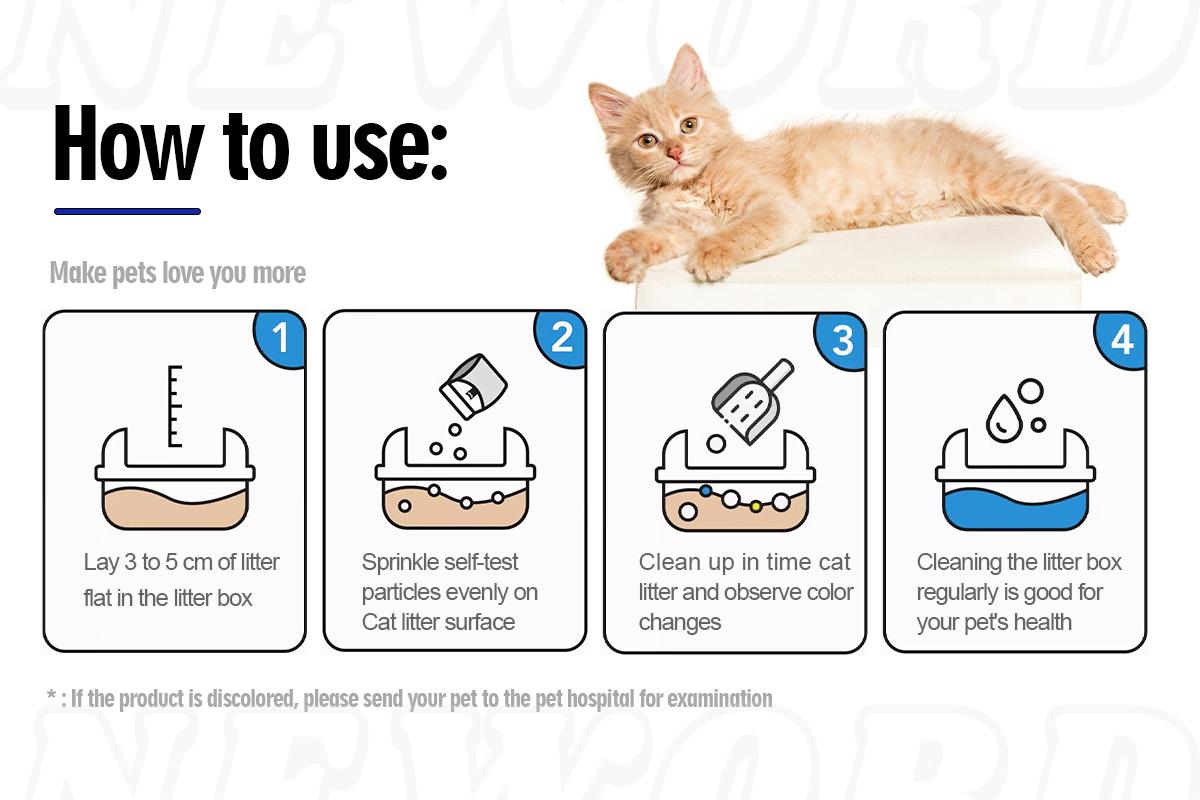 NEWORD

How to use:

Make pets love you more

1
Lay 3 to 5 cm of litter flat in the litter box

2
Sprinkle self-test particles evenly on Cat litter surface

3
Clean up in time cat litter and observe color changes

4
Cleaning the litter box regularly is good for your pet's health

* : If the product is discolored, please send your pet to the pet hospital for examination

NEWORD