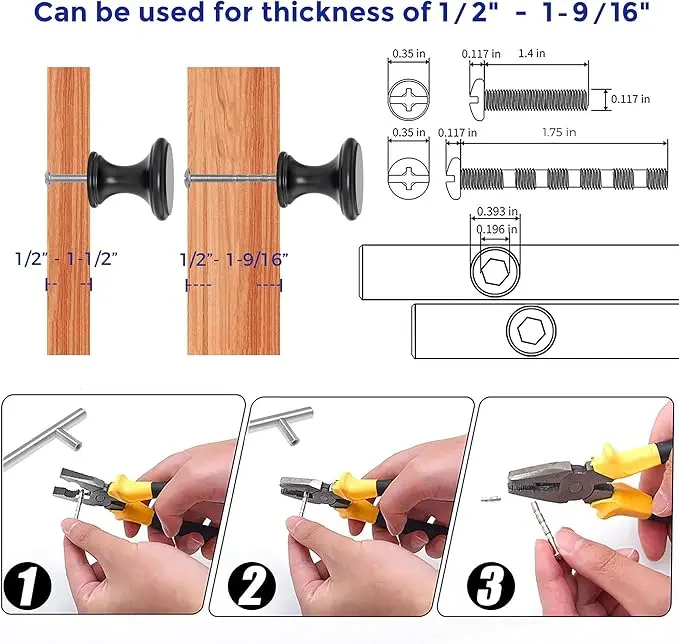 Can be used for thickness of 1/2" - 1-9/16"

1/2" - 1-1/2"

1/2"- 1-9/16"

0.35 in
0.117 in
1.4 in
0.117 in

0.35 in
0.117 in
1.75 in

0.393 in
0.196 in

1

2

3