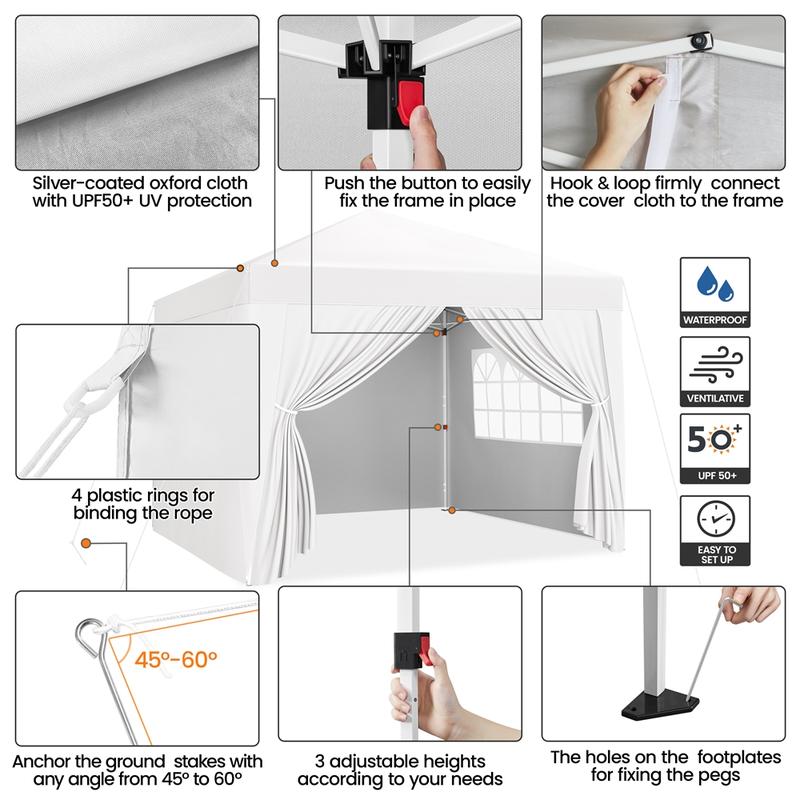 Silver-coated oxford cloth with UPF50+ UV protection

Push the button to easily fix the frame in place

Hook & loop firmly connect the cover cloth to the frame

WATERPROOF

VENTILATIVE

50+

UPF 50+

EASY TO SET UP

4 plastic rings for binding the rope

45º-60º

Anchor the ground stakes with any angle from 45º to 60º

3 adjustable heights according to your needs

The holes on the footplates for fixing the pegs