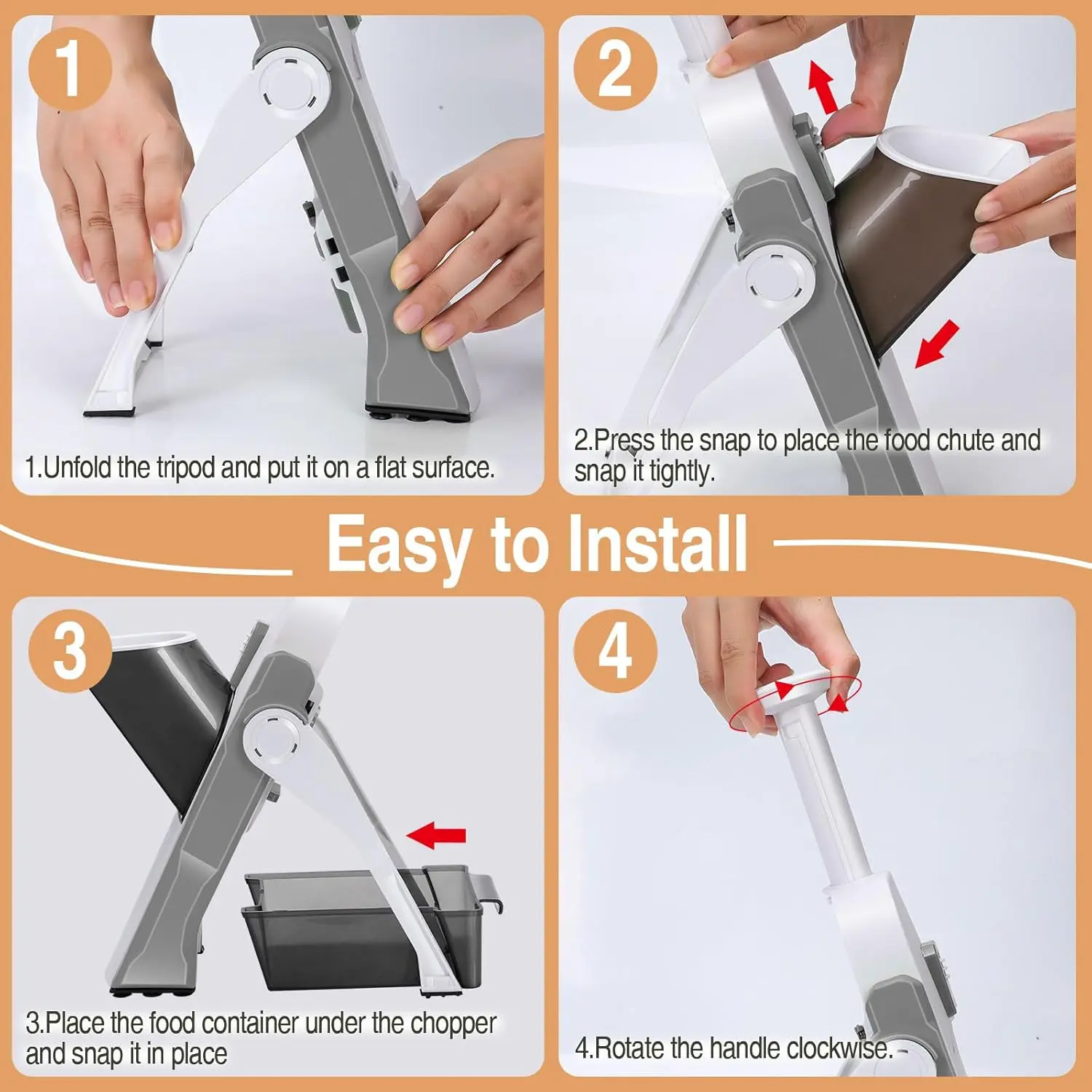 1

1.Unfold the tripod and put it on a flat surface.

2

2.Press the snap to place the food chute and snap it tightly.

Easy to Install

3

3.Place the food container under the chopper and snap it in place

4

4.Rotate the handle clockwise.