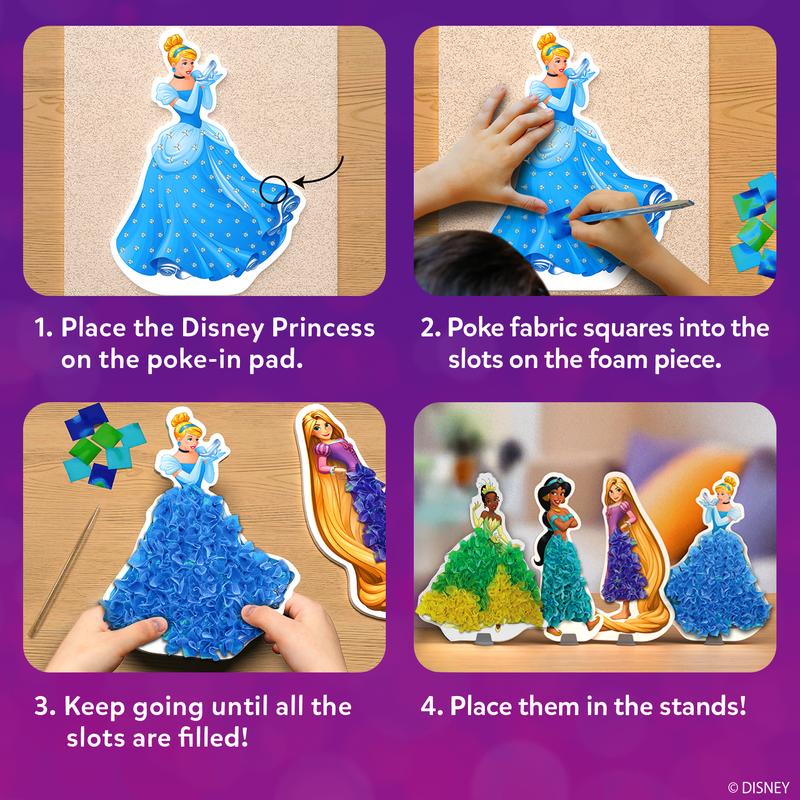 1. Place the Disney Princess on the poke-in pad.

2. Poke fabric squares into the slots on the foam piece.

3. Keep going until all the slots are filled!

4. Place them in the stands!

© DISNEY