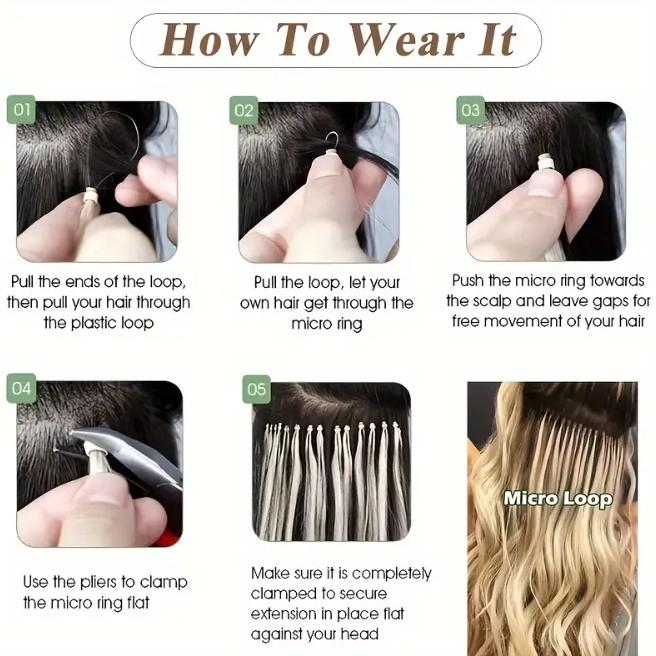 How To Wear It

01

Pull the ends of the loop, then pull your hair through the plastic loop

02

Pull the loop, let your own hair get through the micro ring

03

Push the micro ring towards the scalp and leave gaps for free movement of your hair

04

Use the pliers to clamp the micro ring flat

05

Make sure it is completely clamped to secure extension in place flat against your head

Micro Loop