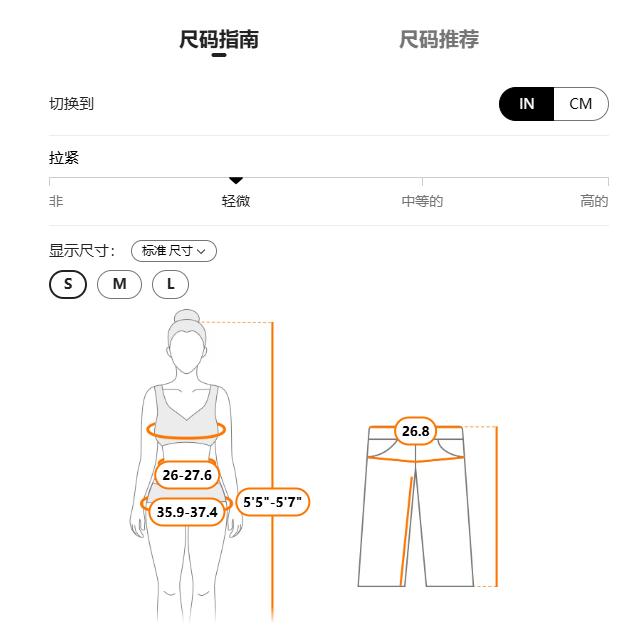 尺码指南

尺码推荐

切换到

IN

CM

拉紧

非

轻微

中等的

高的

显示尺寸:

标准尺寸

S

M

L

26-27.6

35.9-37.4

5'5"-5'7"

26.8