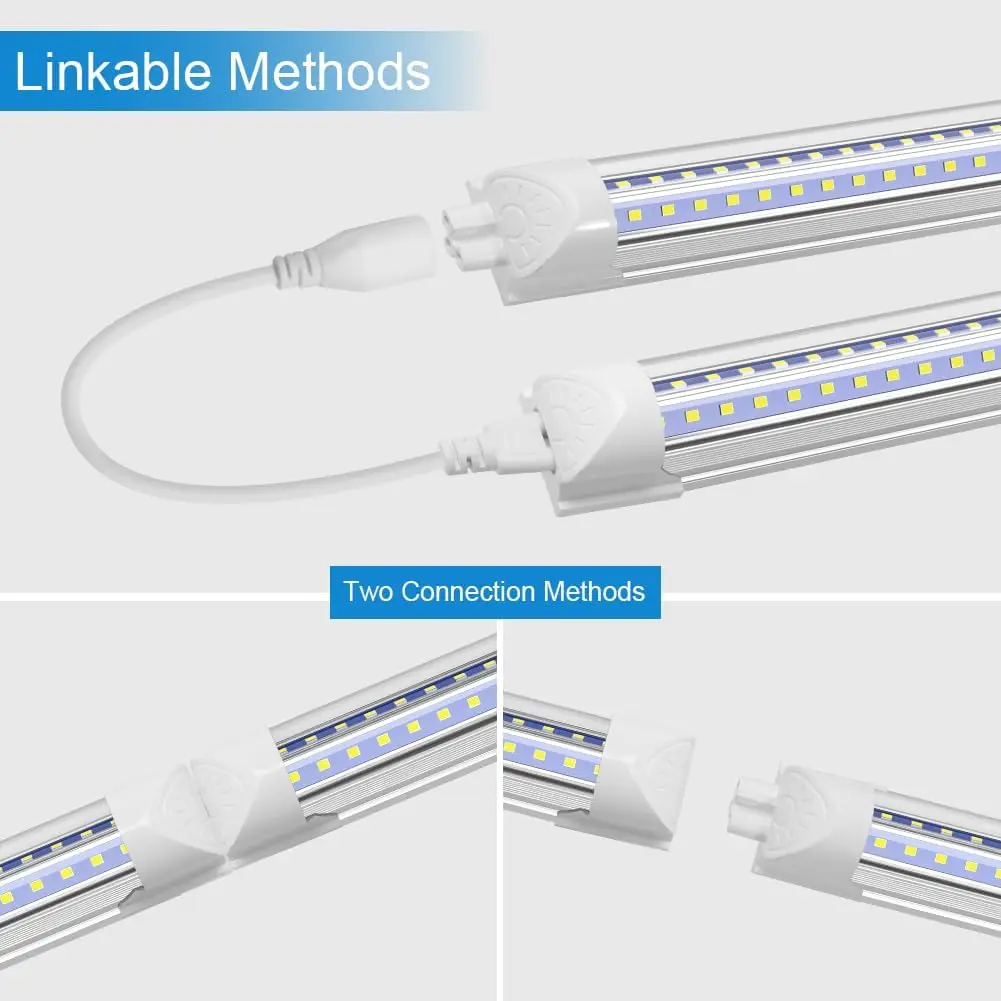 Linkable Methods

Two Connection Methods