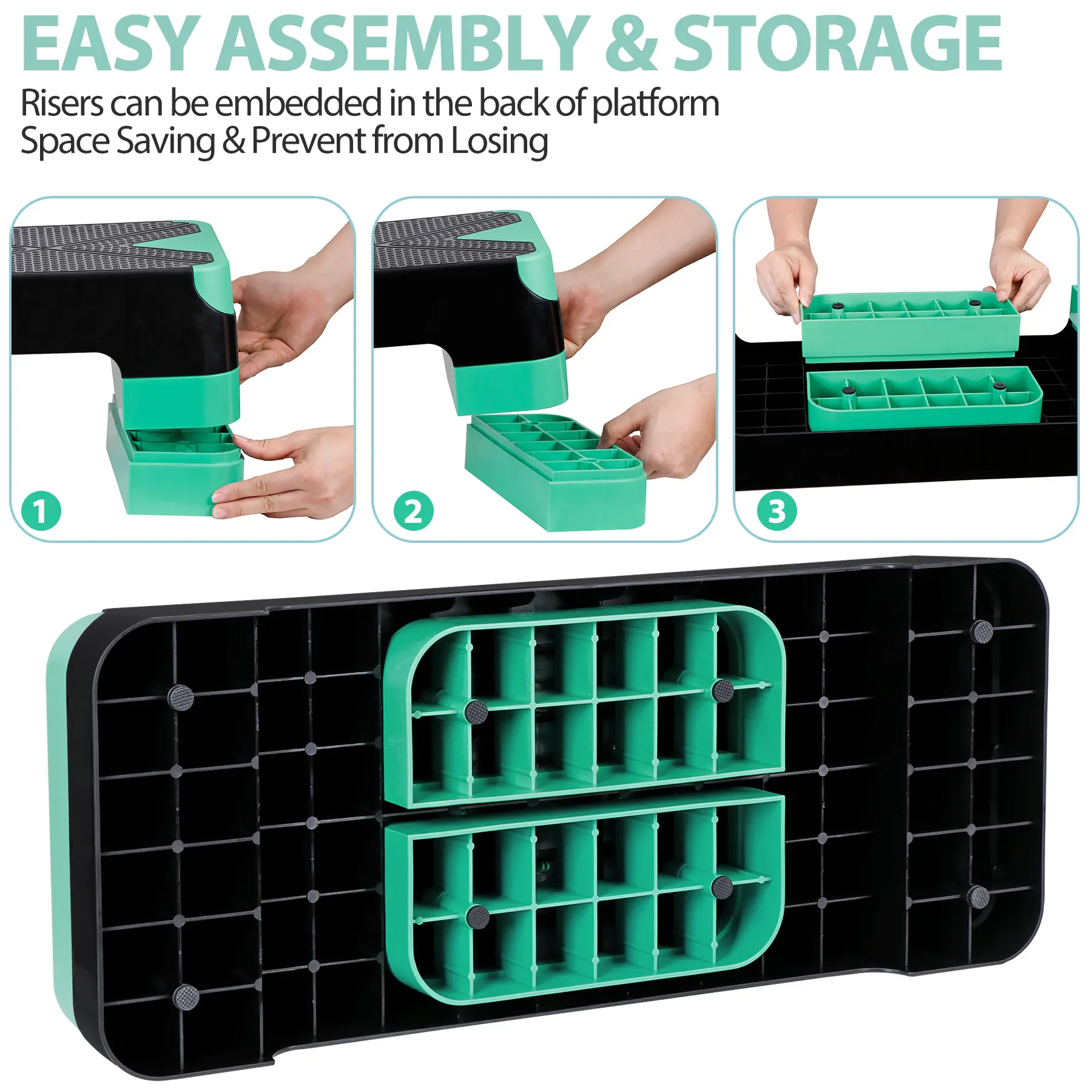 EASY ASSEMBLY & STORAGE

Risers can be embedded in the back of platform
Space Saving & Prevent from Losing

1

2

3