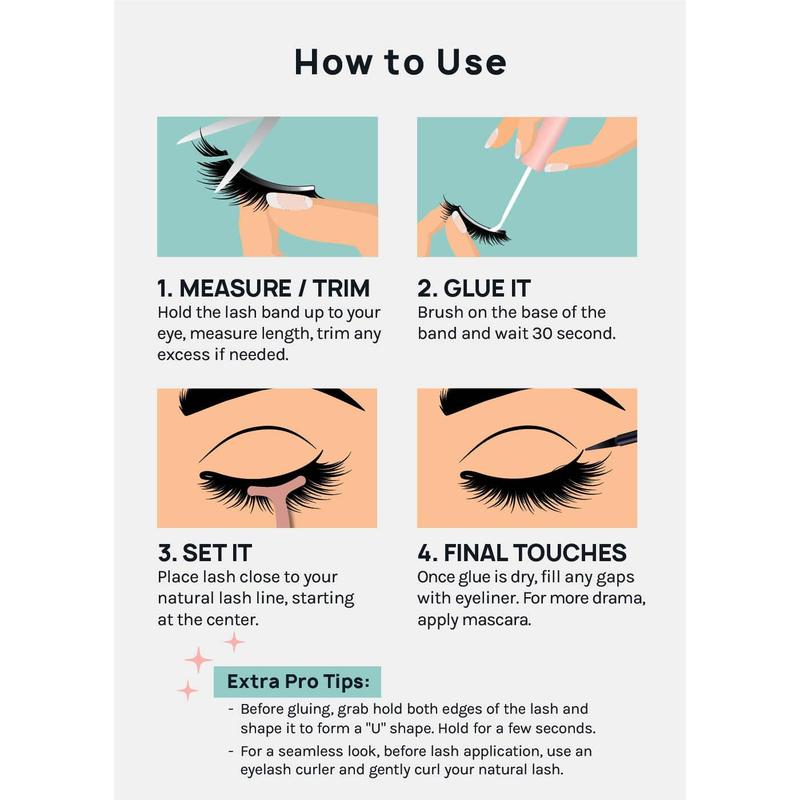 How to Use

1. MEASURE / TRIM
Hold the lash band up to your eye, measure length, trim any excess if needed.

2. GLUE IT
Brush on the base of the band and wait 30 second.

3. SET IT
Place lash close to your natural lash line, starting at the center.

4. FINAL TOUCHES
Once glue is dry, fill any gaps with eyeliner. For more drama, apply mascara.

Extra Pro Tips:
- Before gluing, grab hold both edges of the lash and shape it to form a "U" shape. Hold for a few seconds.
- For a seamless look, before lash application, use an eyelash curler and gently curl your natural lash.