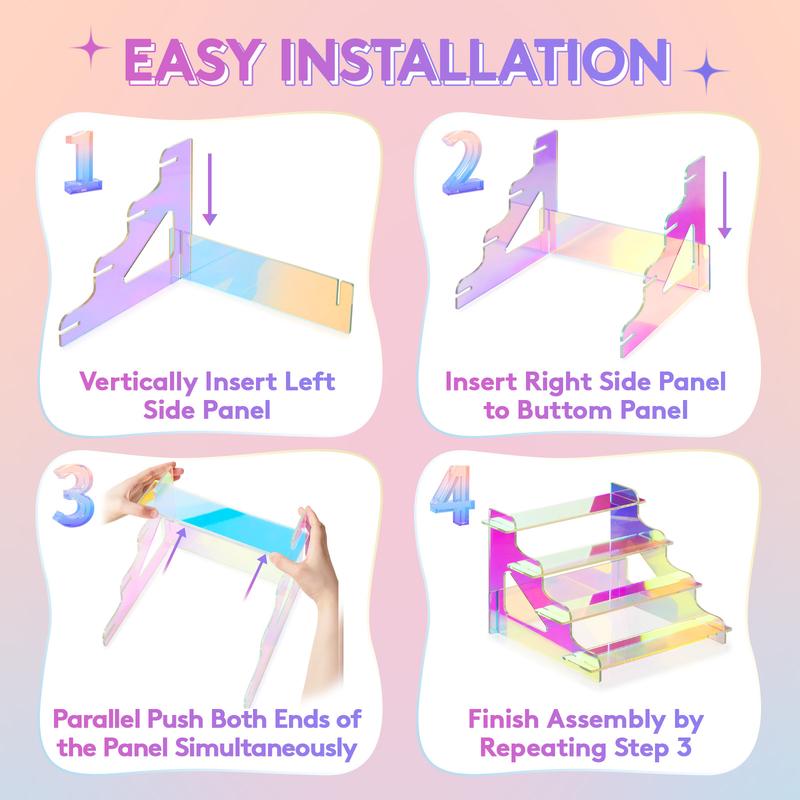 EASY INSTALLATION

1

Vertically Insert Left Side Panel

2

Insert Right Side Panel to Buttom Panel

3

Parallel Push Both Ends of the Panel Simultaneously

4

Finish Assembly by Repeating Step 3