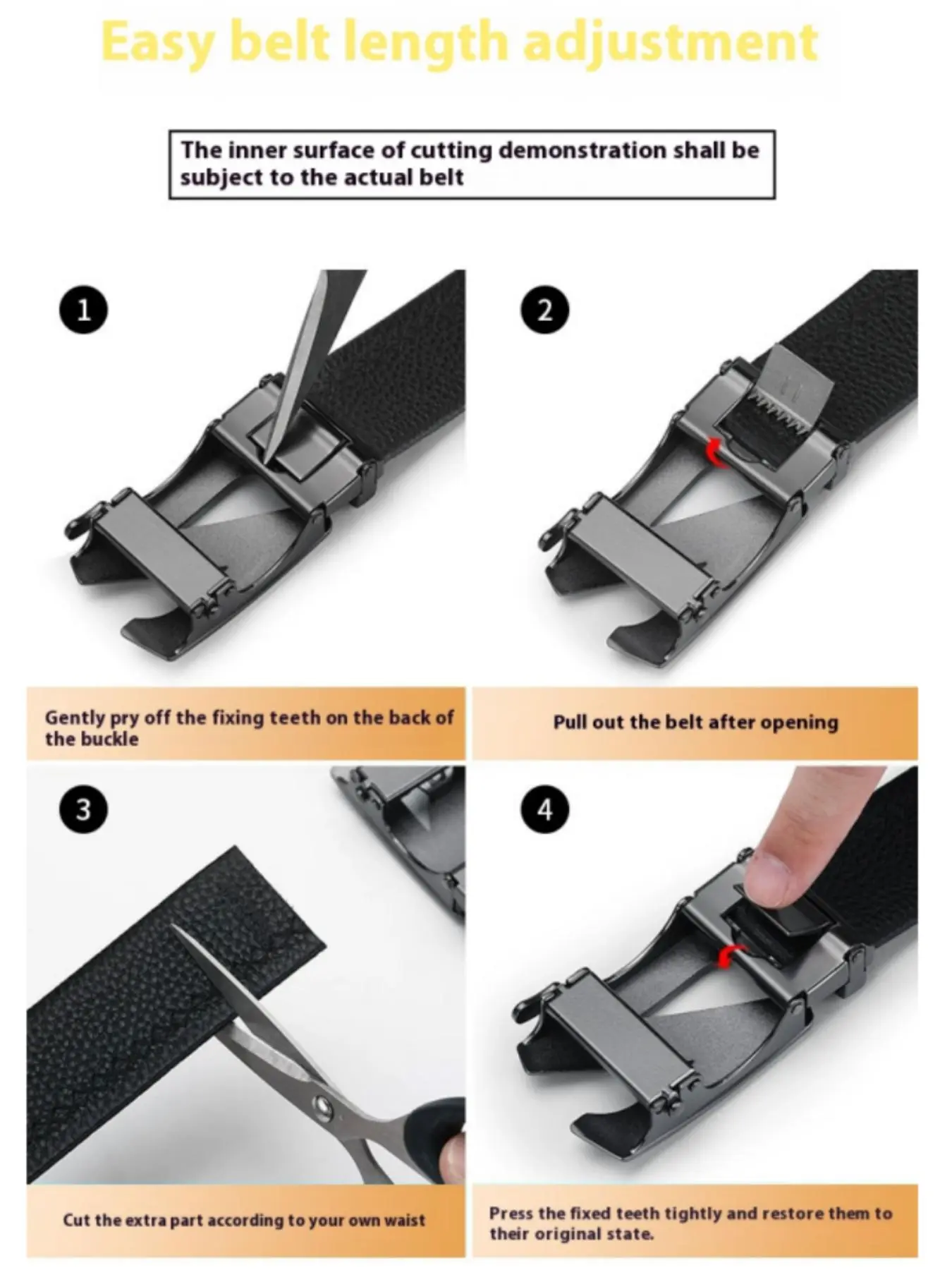 Easy belt length adjustment

The inner surface of cutting demonstration shall be subject to the actual belt

1

2

Gently pry off the fixing teeth on the back of the buckle

Pull out the belt after opening

3

4

Cut the extra part according to your own waist

Press the fixed teeth tightly and restore them to their original state.