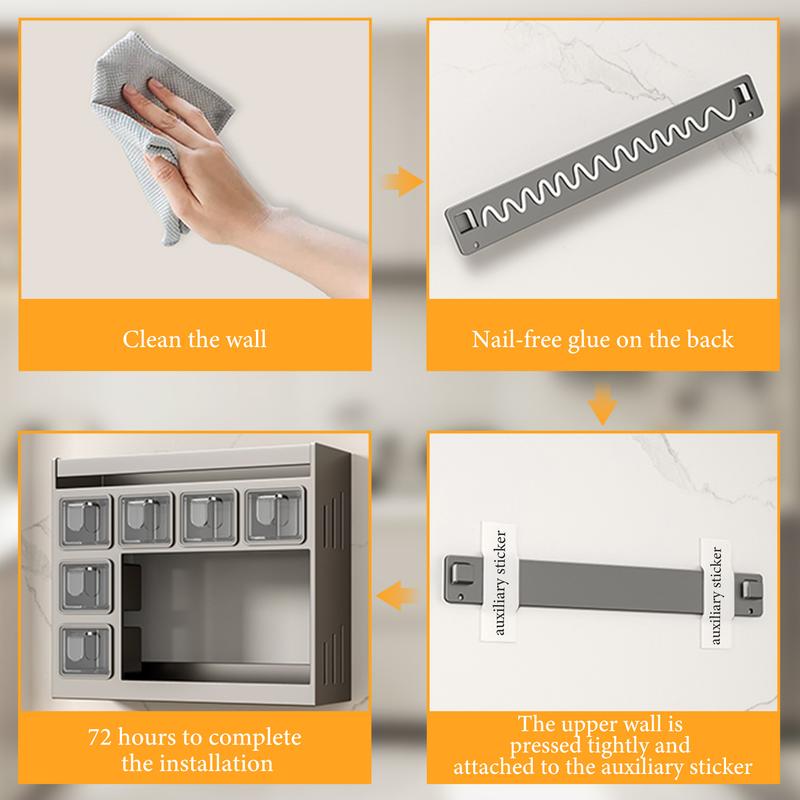 Clean the wall

Nail-free glue on the back

auxiliary sticker

auxiliary sticker

The upper wall is pressed tightly and attached to the auxiliary sticker

72 hours to complete the installation