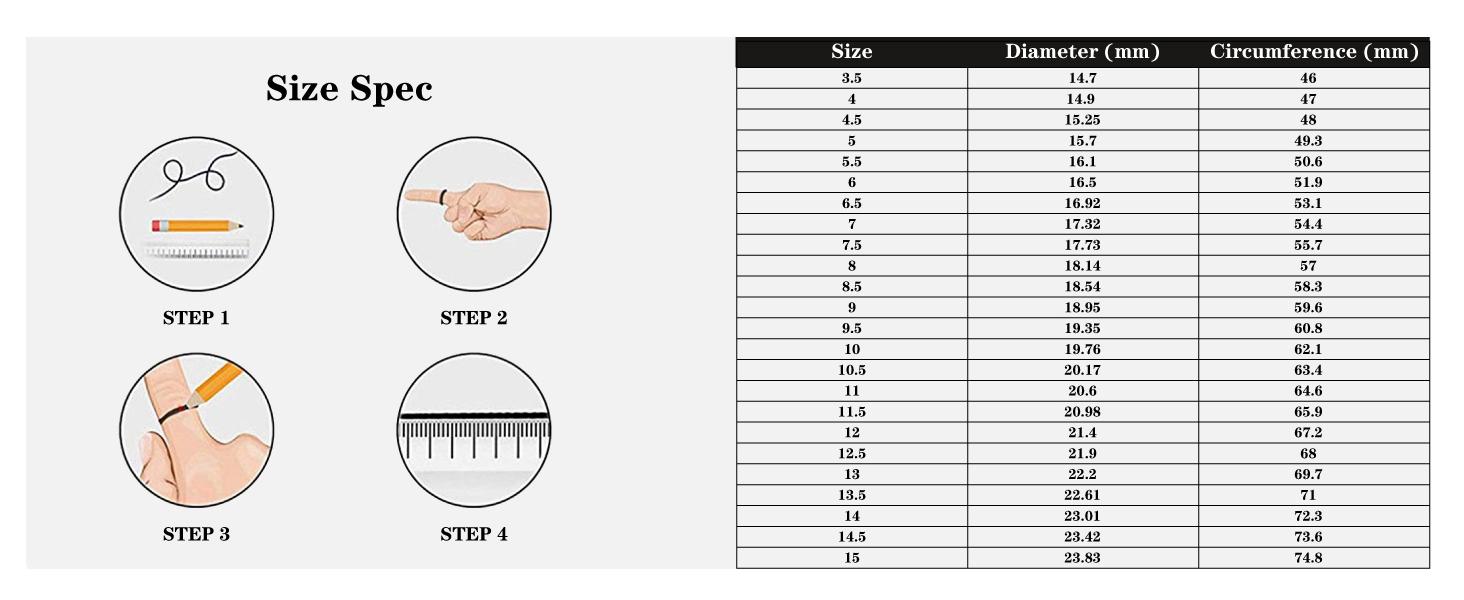 Size Spec

STEP 1

STEP 2

STEP 3

STEP 4

| Size | Diameter (mm) | Circumference (mm) |
|---|---|---|
| 3.5 | 14.7 | 46 |
| 4 | 14.9 | 47 |
| 4.5 | 15.25 | 48 |
| 5 | 15.7 | 49.3 |
| 5.5 | 16.1 | 50.6 |
| 6 | 16.5 | 51.9 |
| 6.5 | 16.92 | 53.1 |
| 7 | 17.32 | 54.4 |
| 7.5 | 17.73 | 55.7 |
| 8 | 18.14 | 57 |
| 8.5 | 18.54 | 58.3 |
| 9 | 18.95 | 59.6 |
| 9.5 | 19.35 | 60.8 |
| 10 | 19.76 | 62.1 |
| 10.5 | 20.17 | 63.4 |
| 11 | 20.6 | 64.6 |
| 11.5 | 20.98 | 65.9 |
| 12 | 21.4 | 67.2 |
| 12.5 | 21.9 | 68 |
| 13 | 22.2 | 69.7 |
| 13.5 | 22.61 | 71 |
| 14 | 23.01 | 72.3 |
| 14.5 | 23.42 | 73.6 |
| 15 | 23.83 | 74.8 |