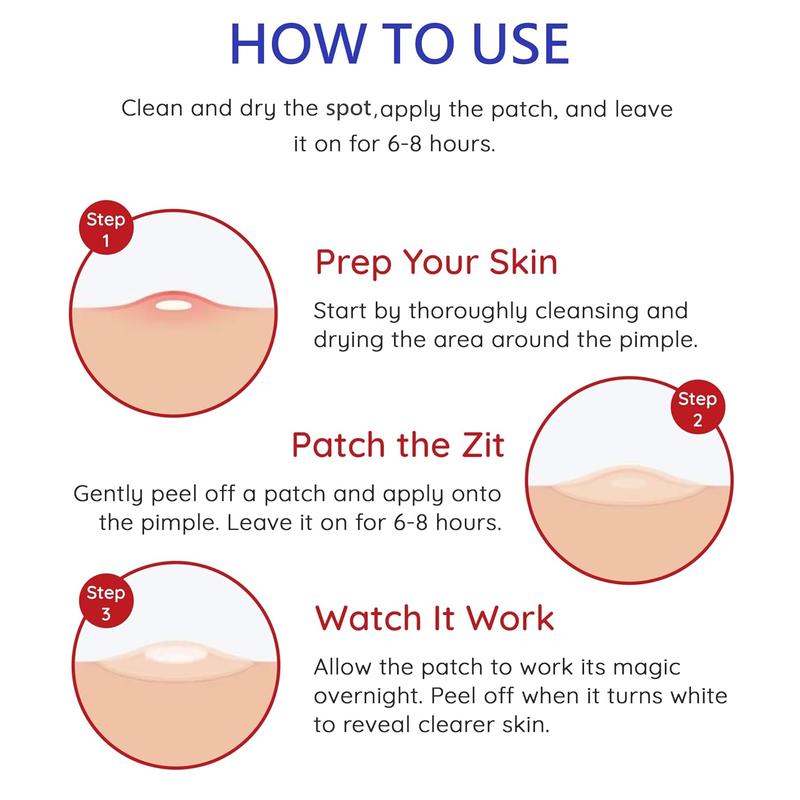 HOW TO USE

Clean and dry the spot,apply the patch, and leave it on for 6-8 hours.

Step 1

Prep Your Skin

Start by thoroughly cleansing and drying the area around the pimple.

Step 2

Patch the Zit

Gently peel off a patch and apply onto the pimple. Leave it on for 6-8 hours.

Step 3

Watch It Work

Allow the patch to work its magic overnight. Peel off when it turns white to reveal clearer skin.