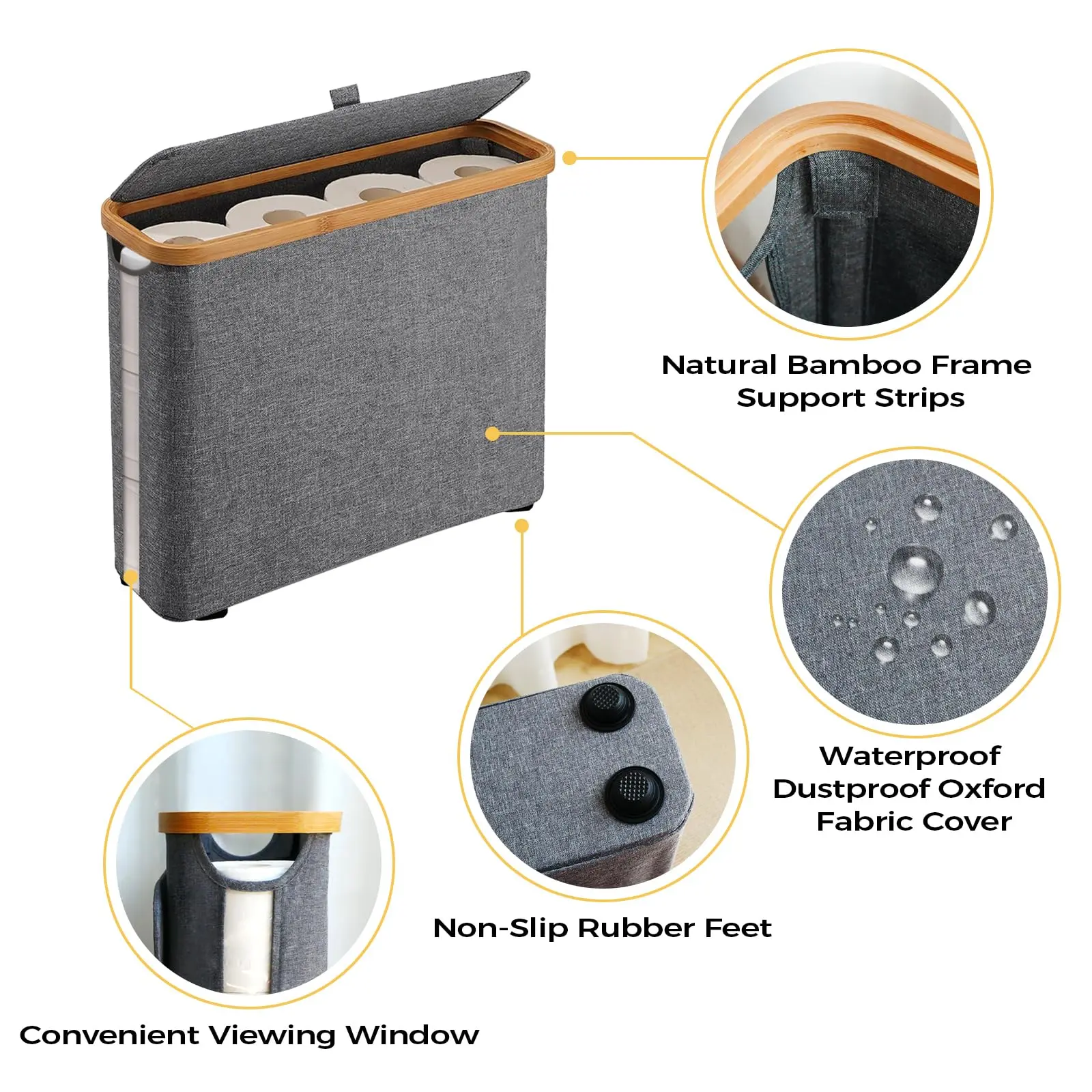 Natural Bamboo Frame
Support Strips

Waterproof
Dustproof Oxford
Fabric Cover

Non-Slip Rubber Feet

Convenient Viewing Window